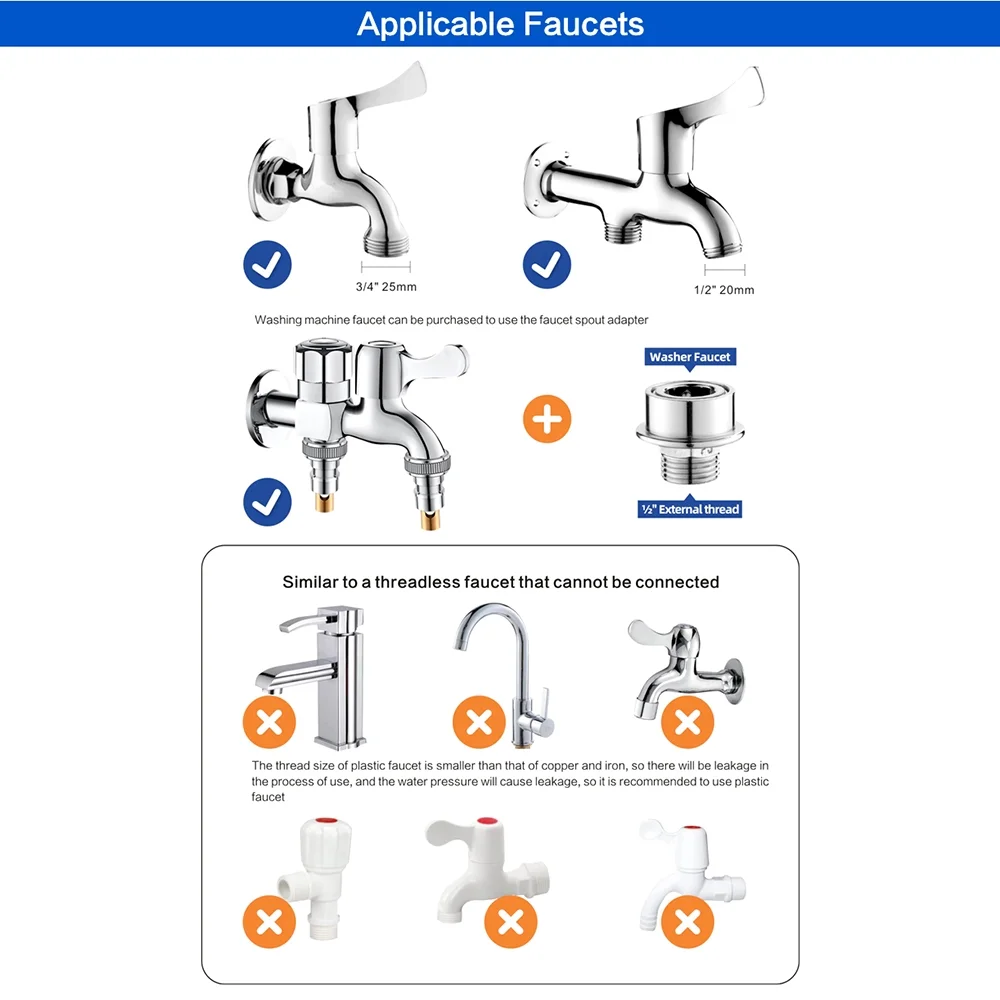 Applicable Faucets

3/4" 25mm

1/2" 20mm

Washing machine faucet can be purchased to use the faucet spout adapter

Washer Faucet

½" External thread

Similar to a threadless faucet that cannot be connected

The thread size of plastic faucet is smaller than that of copper and iron, so there will be leakage in the process of use, and the water pressure will cause leakage, so it is recommended to use plastic faucet