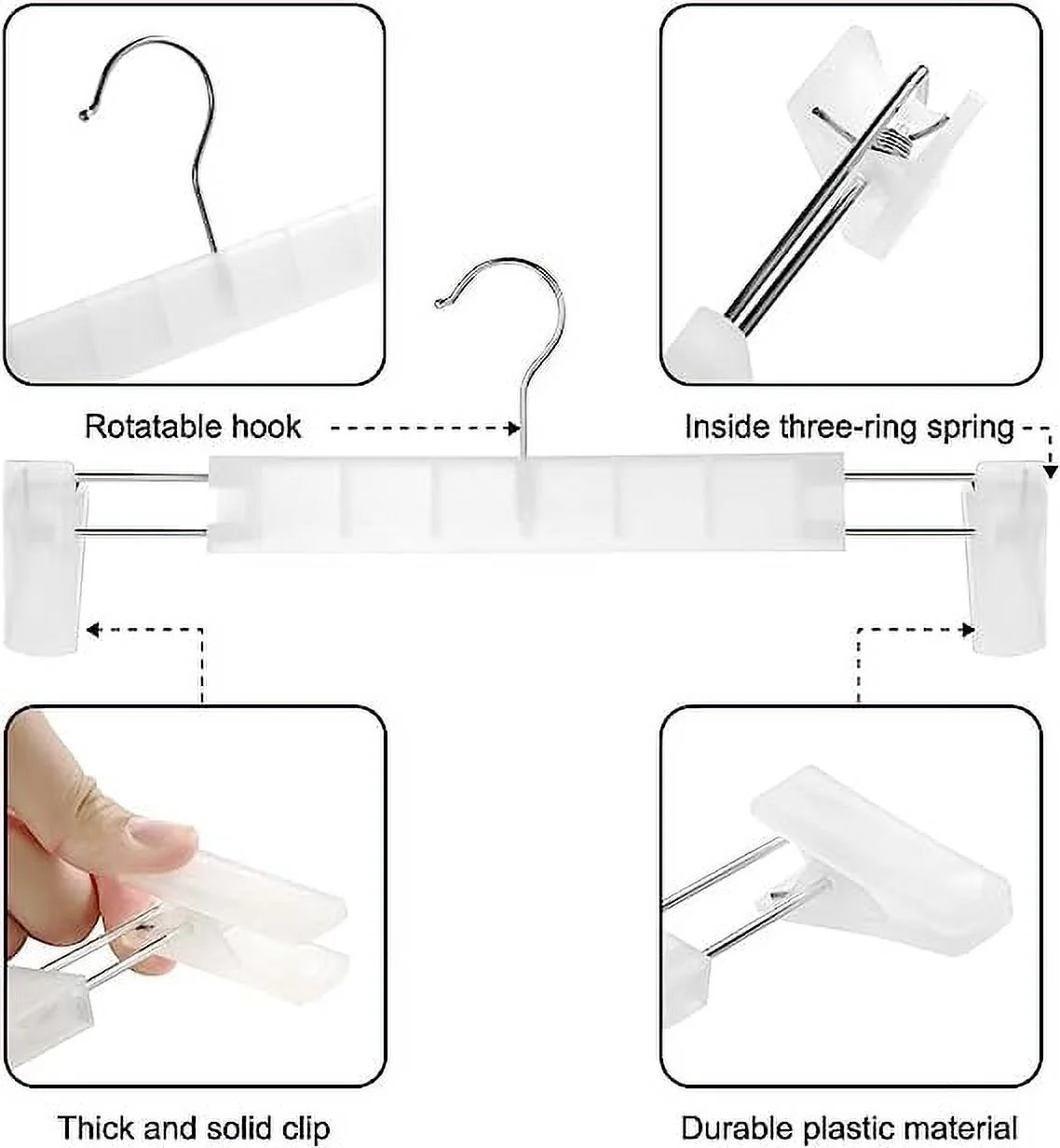 Rotatable hook

Inside three-ring spring

Thick and solid clip

Durable plastic material