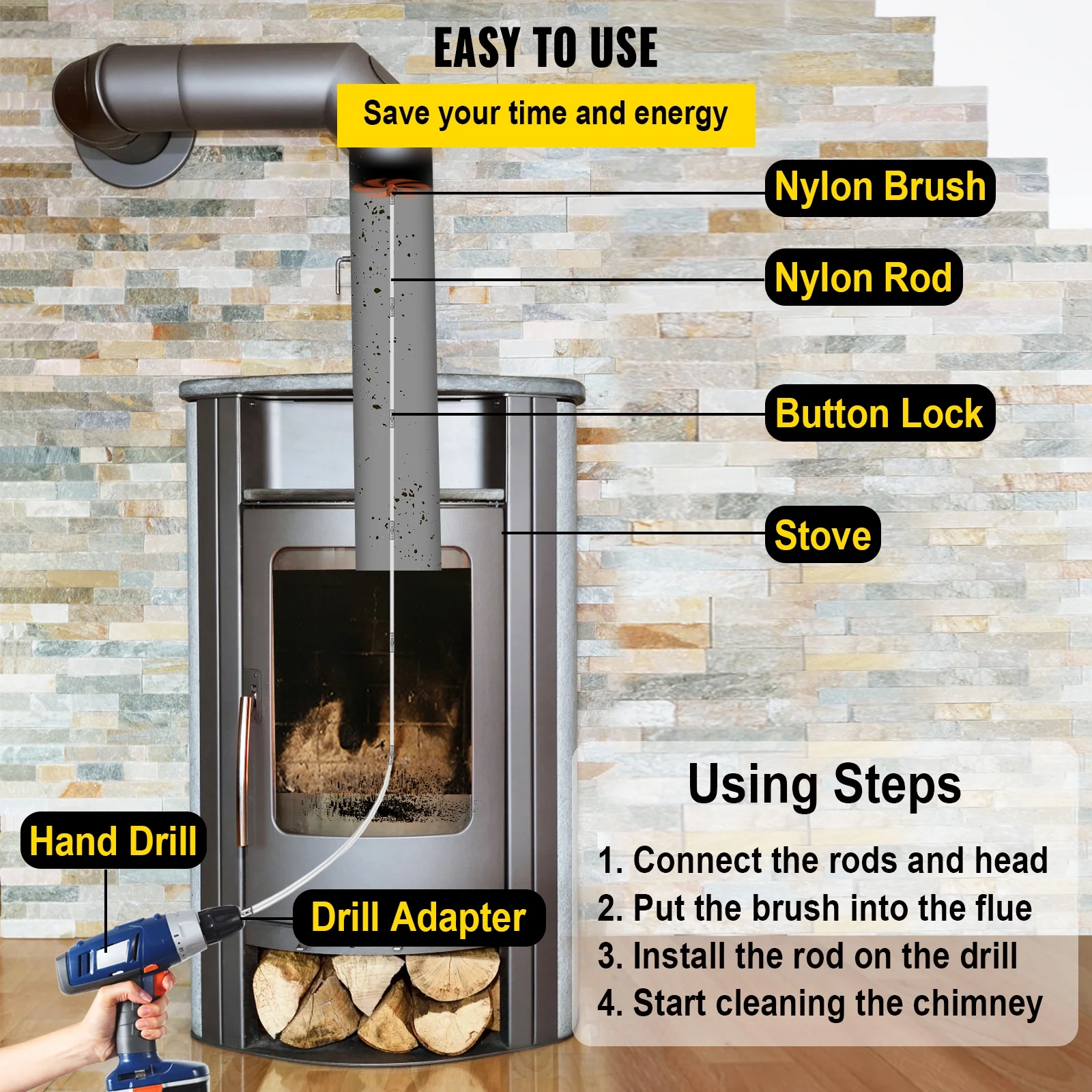 EASY TO USE

Save your time and energy

Nylon Brush

Nylon Rod

Button Lock

Stove

Hand Drill

Drill Adapter

Using Steps

1. Connect the rods and head
2. Put the brush into the flue
3. Install the rod on the drill
4. Start cleaning the chimney