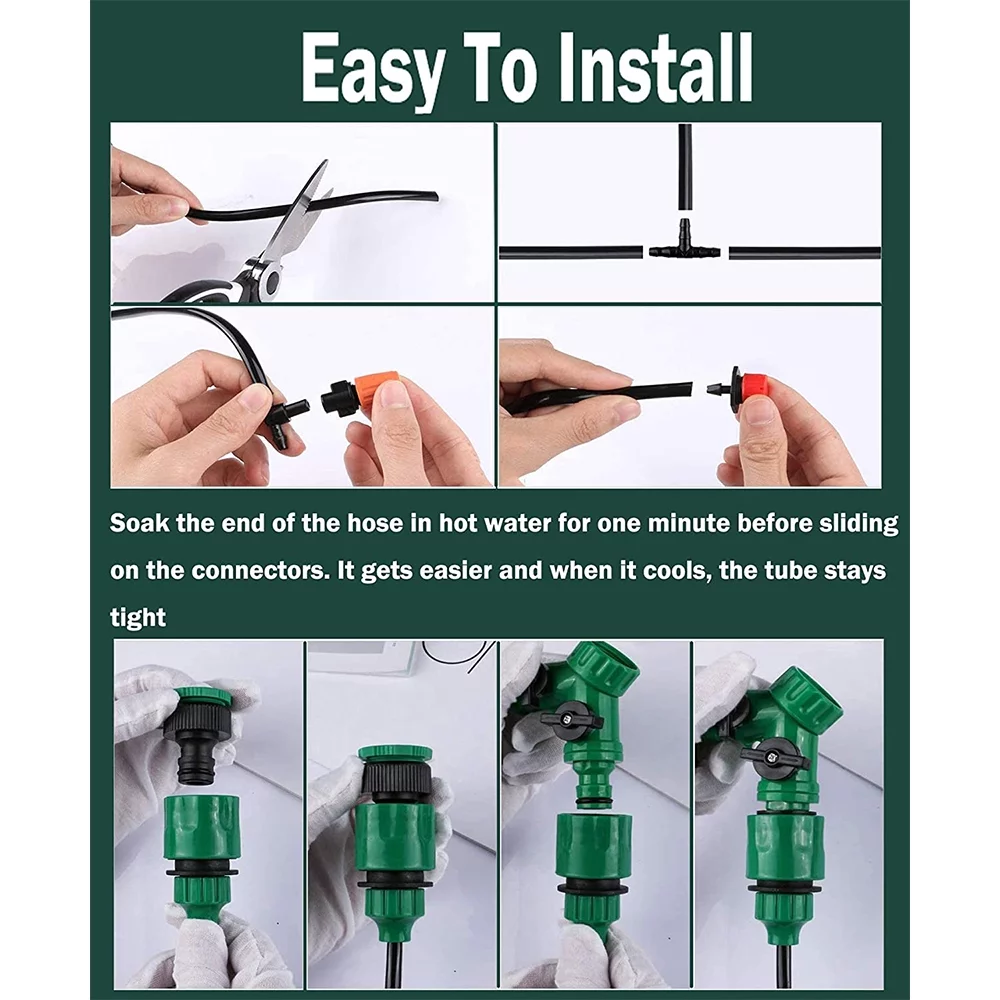 Easy To Install

Soak the end of the hose in hot water for one minute before sliding on the connectors. It gets easier and when it cools, the tube stays tight