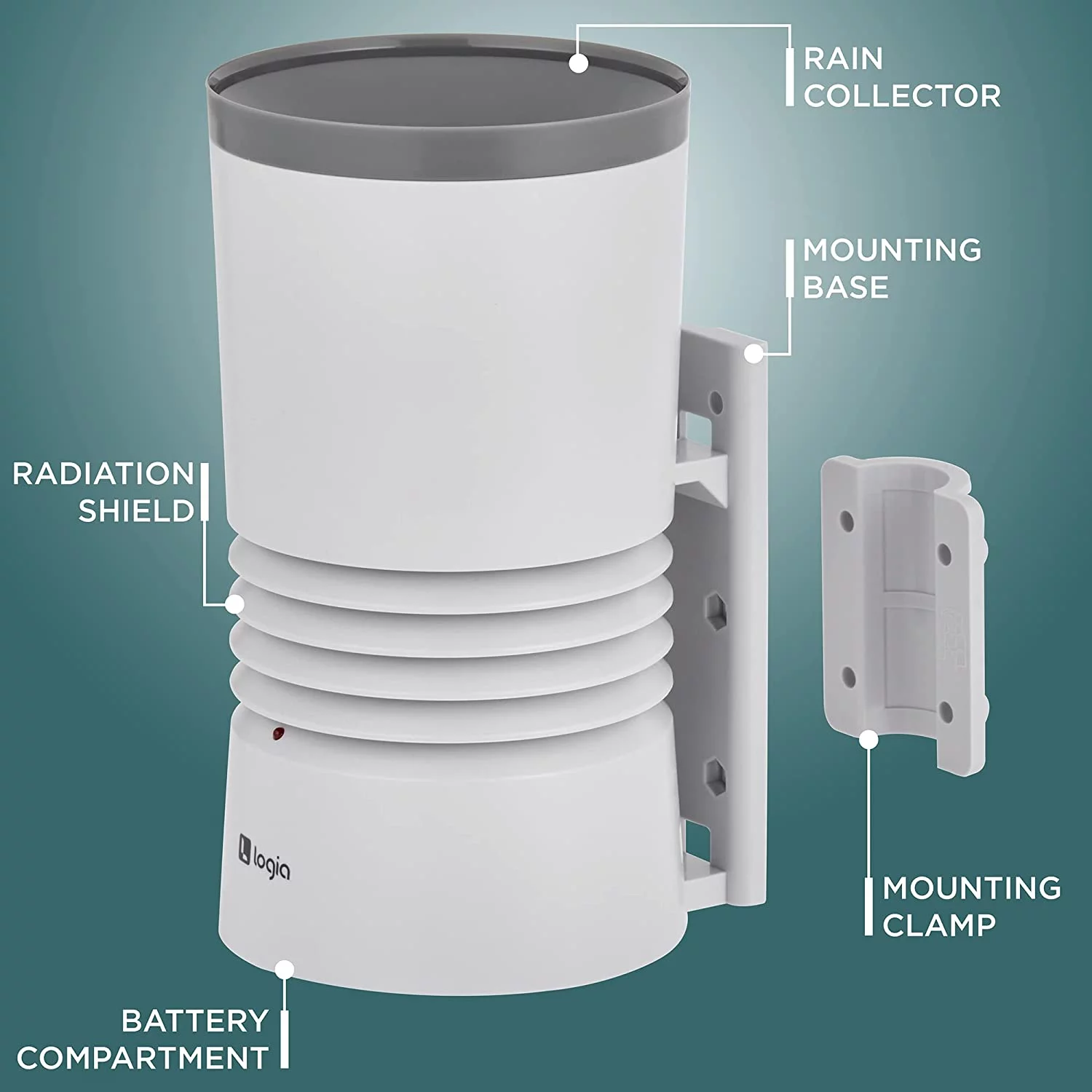 RAIN COLLECTOR

MOUNTING BASE

RADIATION SHIELD

logia

MOUNTING CLAMP

BATTERY COMPARTMENT