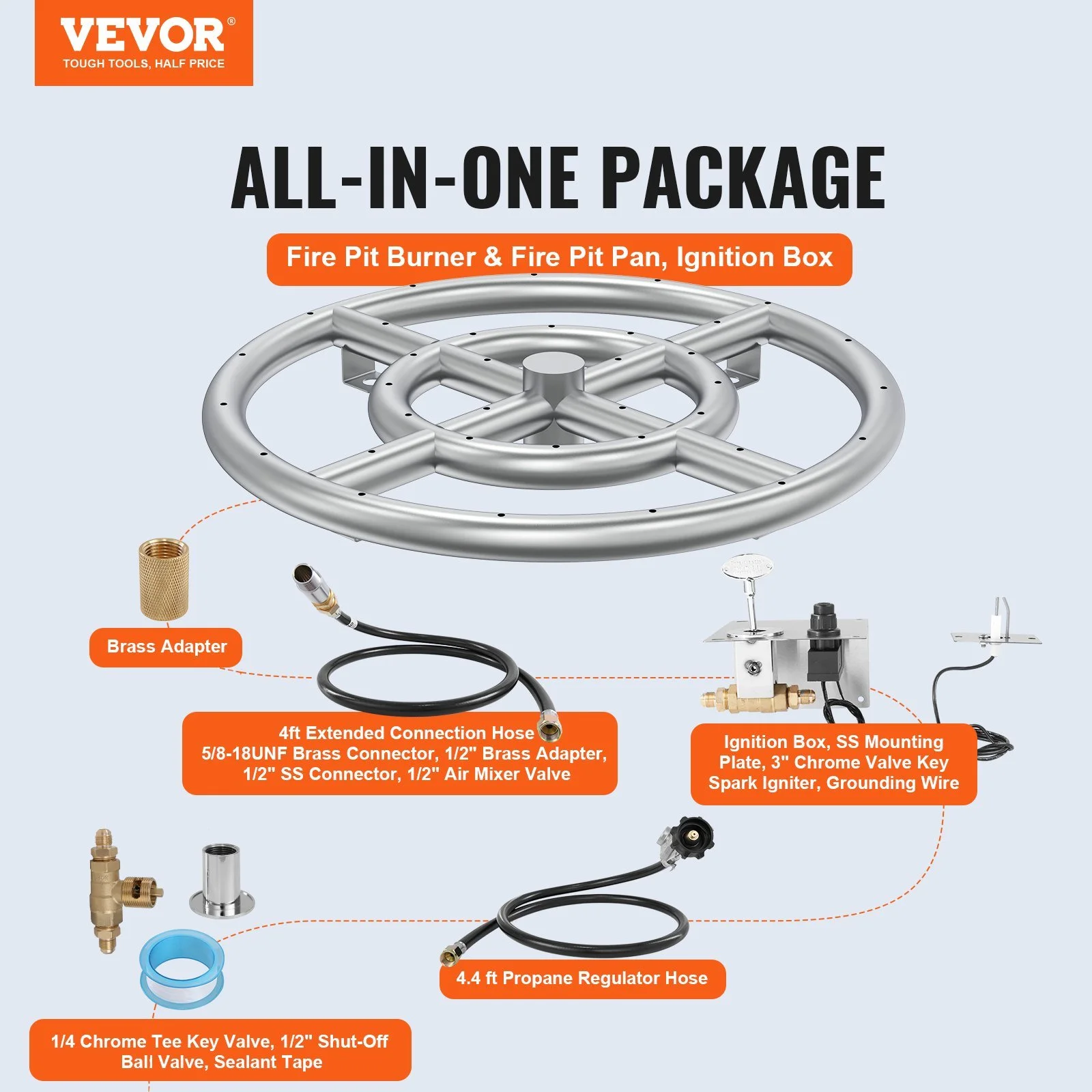 VEVOR®
TOUGH TOOLS, HALF PRICE

ALL-IN-ONE PACKAGE

Fire Pit Burner & Fire Pit Pan, Ignition Box

Brass Adapter

4ft Extended Connection Hose
5/8-18UNF Brass Connector, 1/2" Brass Adapter, 1/2" SS Connector, 1/2" Air Mixer Valve

Ignition Box, SS Mounting Plate, 3" Chrome Valve Key Spark Igniter, Grounding Wire

4.4 ft Propane Regulator Hose

1/4 Chrome Tee Key Valve, 1/2" Shut-Off Ball Valve, Sealant Tape