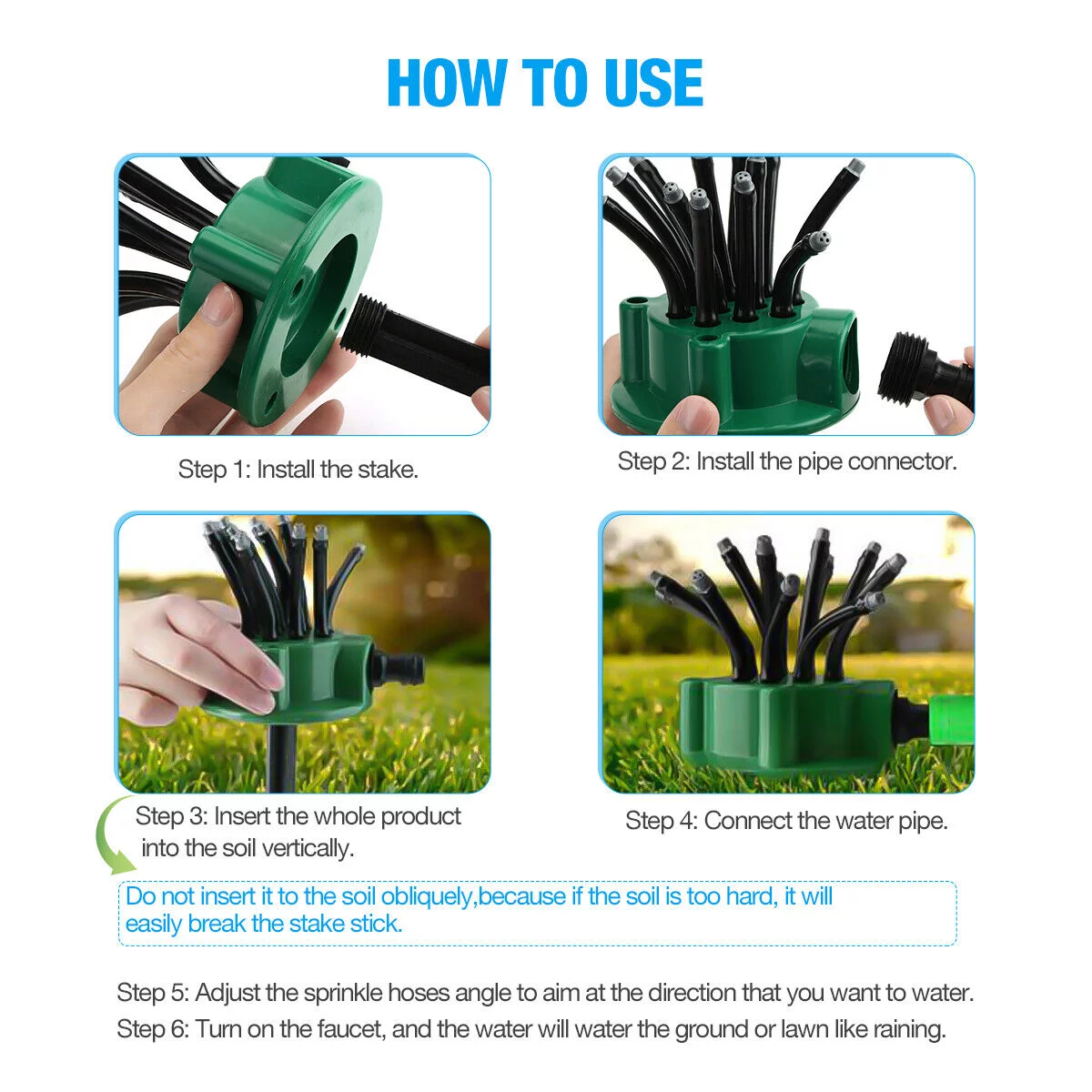 HOW TO USE

Step 1: Install the stake.

Step 2: Install the pipe connector.

Step 3: Insert the whole product into the soil vertically.

Step 4: Connect the water pipe.

Do not insert it to the soil obliquely,because if the soil is too hard, it will easily break the stake stick.

Step 5: Adjust the sprinkle hoses angle to aim at the direction that you want to water.
Step 6: Turn on the faucet, and the water will water the ground or lawn like raining.