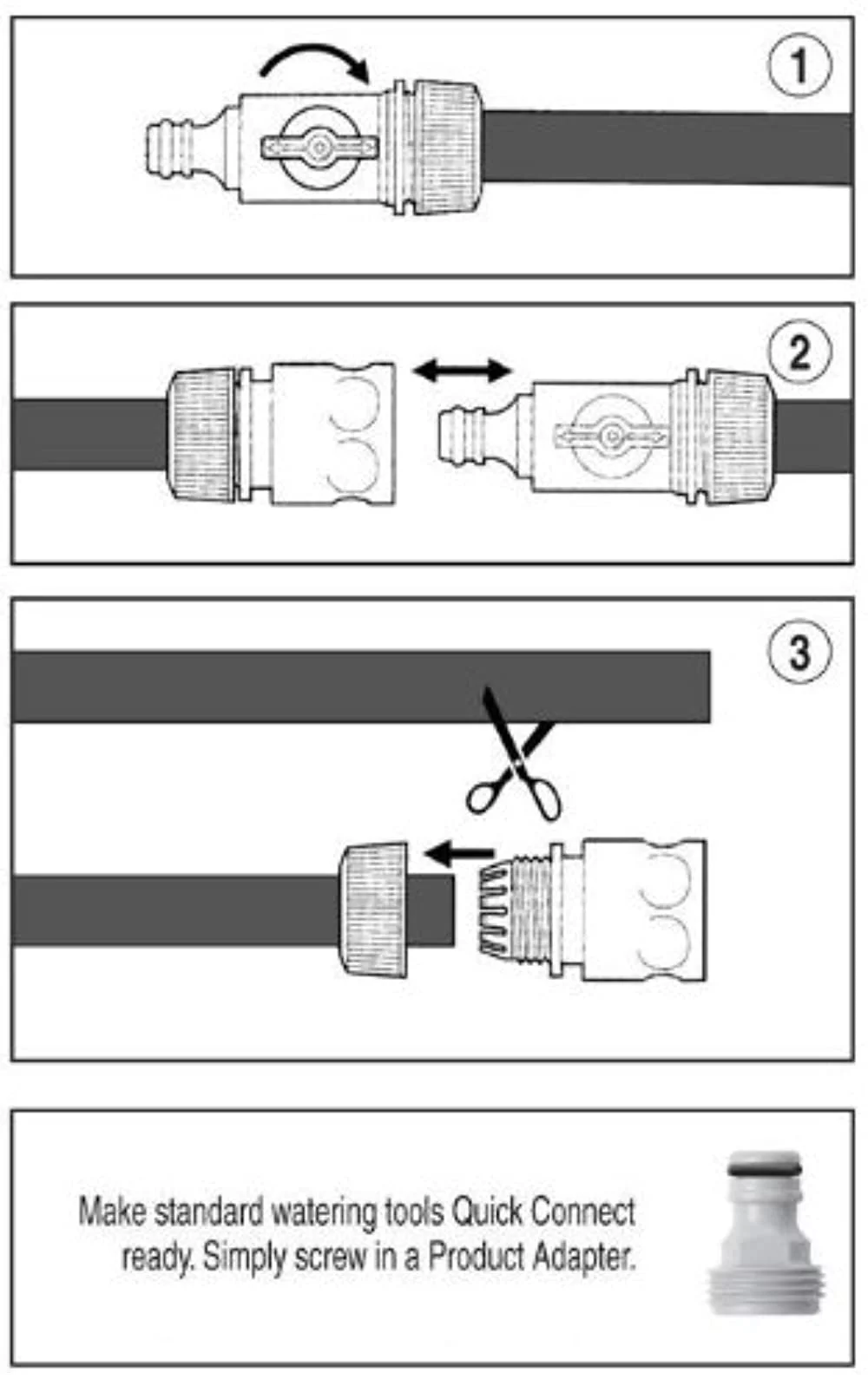 1

2

3

Make standard watering tools Quick Connect ready. Simply screw in a Product Adapter.