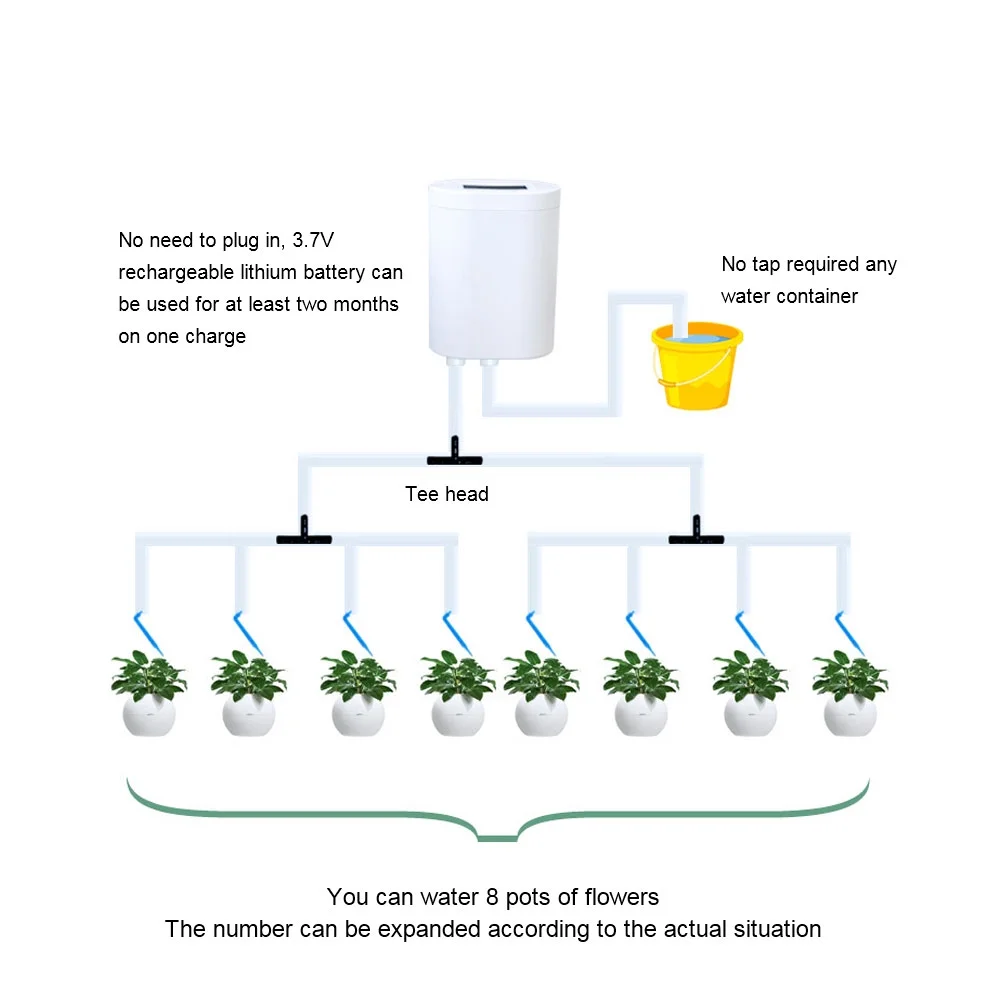 No need to plug in, 3.7V rechargeable lithium battery can be used for at least two months on one charge

No tap required any water container

Tee head

You can water 8 pots of flowers
The number can be expanded according to the actual situation