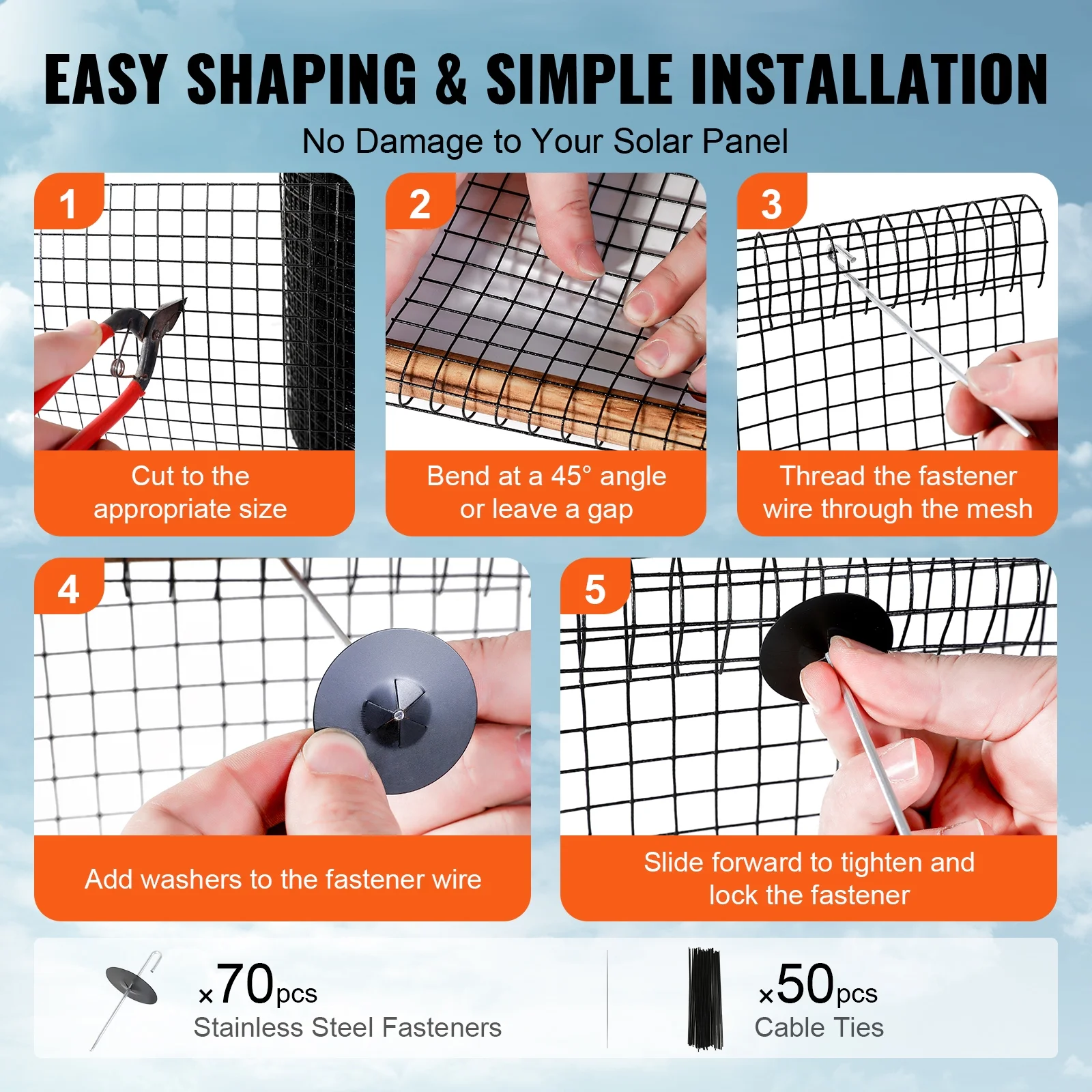 EASY SHAPING & SIMPLE INSTALLATION

No Damage to Your Solar Panel

1

Cut to the appropriate size

2

Bend at a 45° angle or leave a gap

3

Thread the fastener wire through the mesh

4

Add washers to the fastener wire

5

Slide forward to tighten and lock the fastener

×70pcs
Stainless Steel Fasteners

×50pcs
Cable Ties