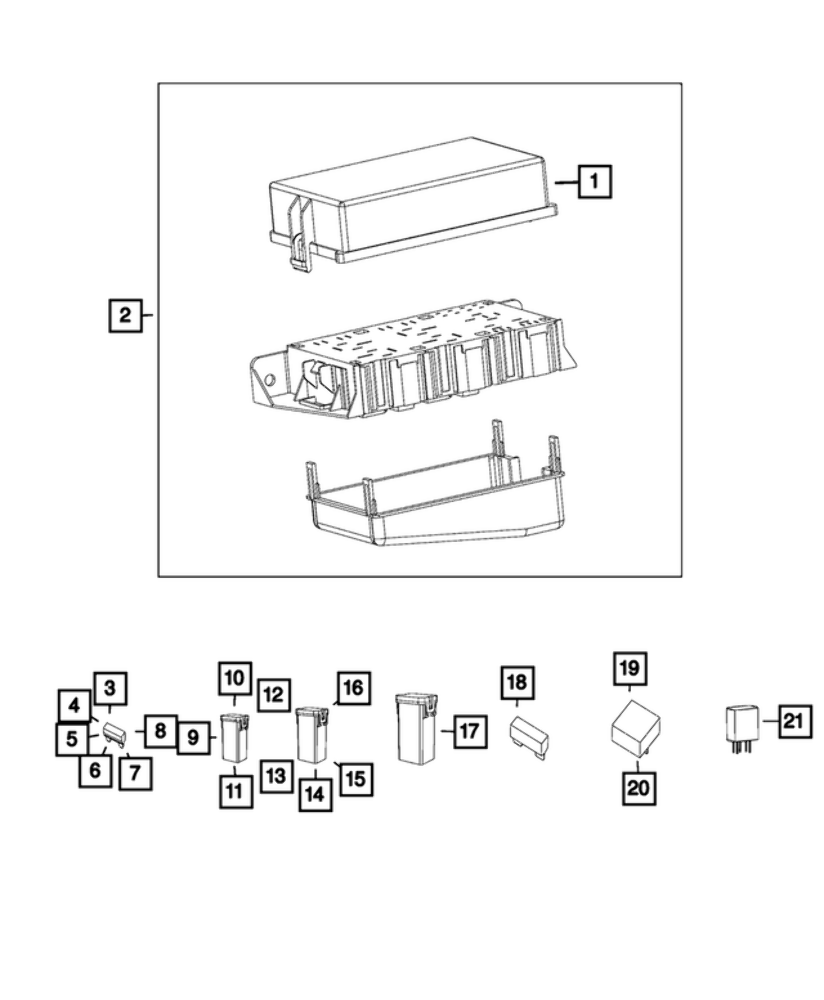 1
2
3
4
5
6
7
8
9
10
11
12
13
14
15
16
17
18
19
20
21