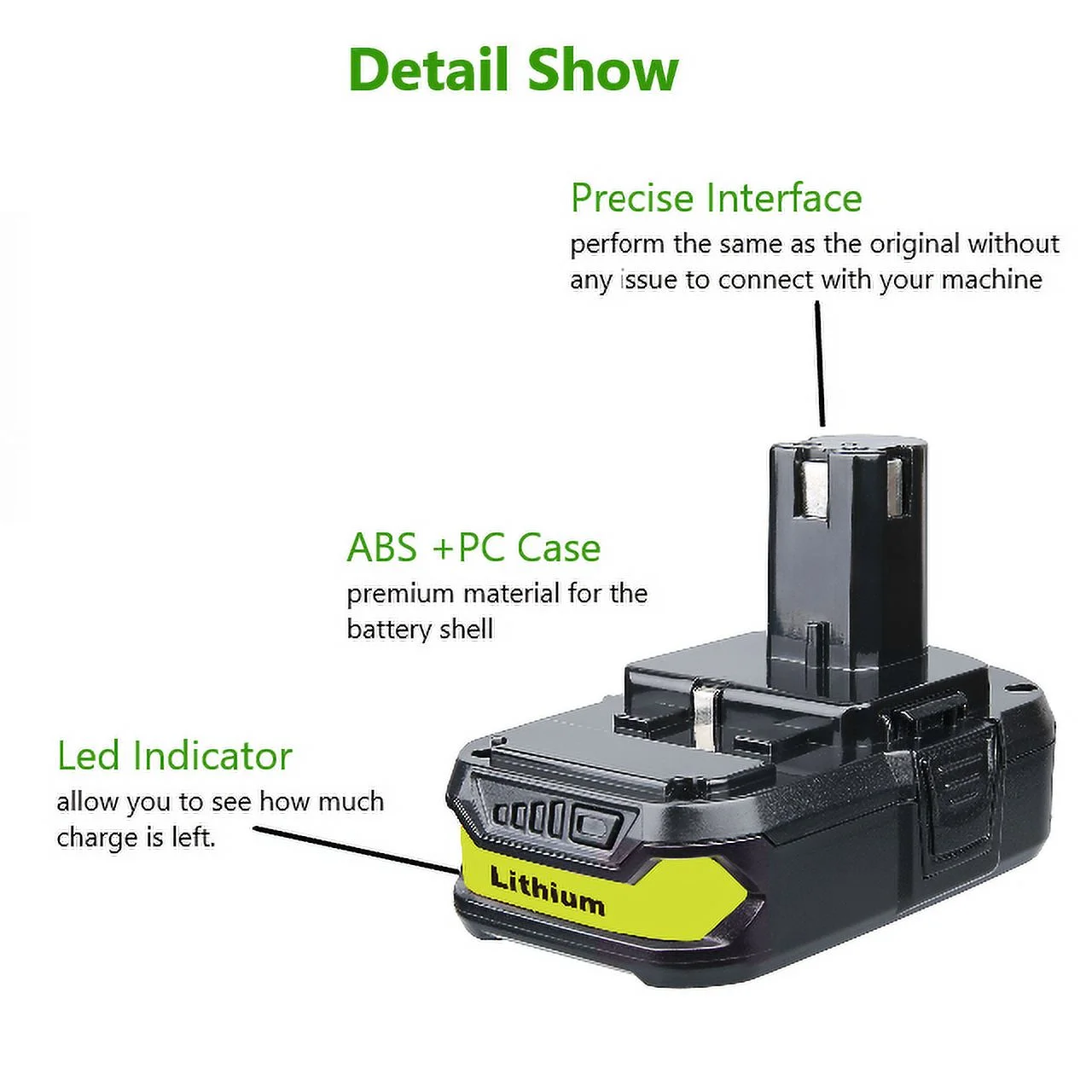 Detail Show

Precise Interface
perform the same as the original without any issue to connect with your machine

ABS +PC Case
premium material for the battery shell

Led Indicator
allow you to see how much charge is left.

Lithium