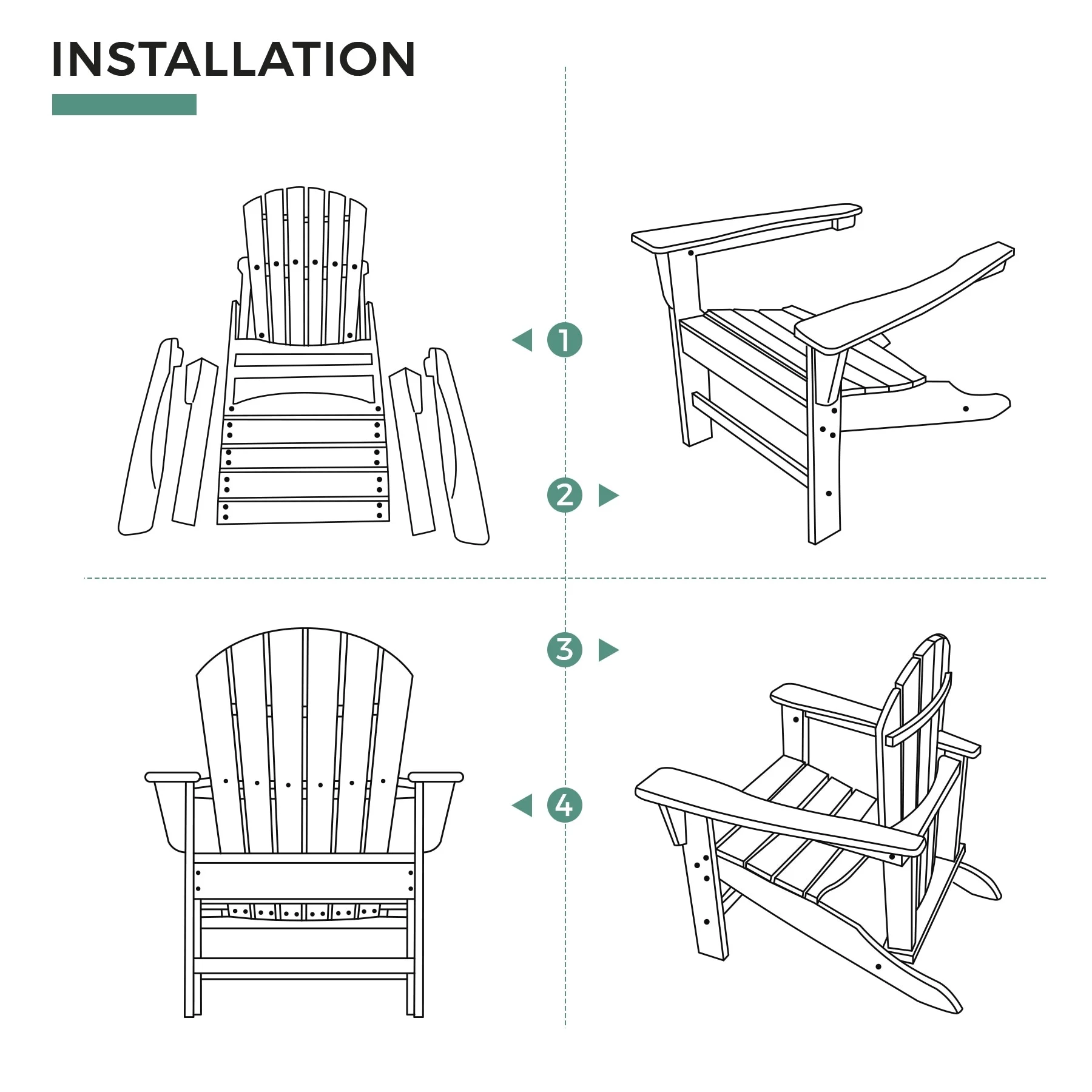 INSTALLATION

1

2

3

4