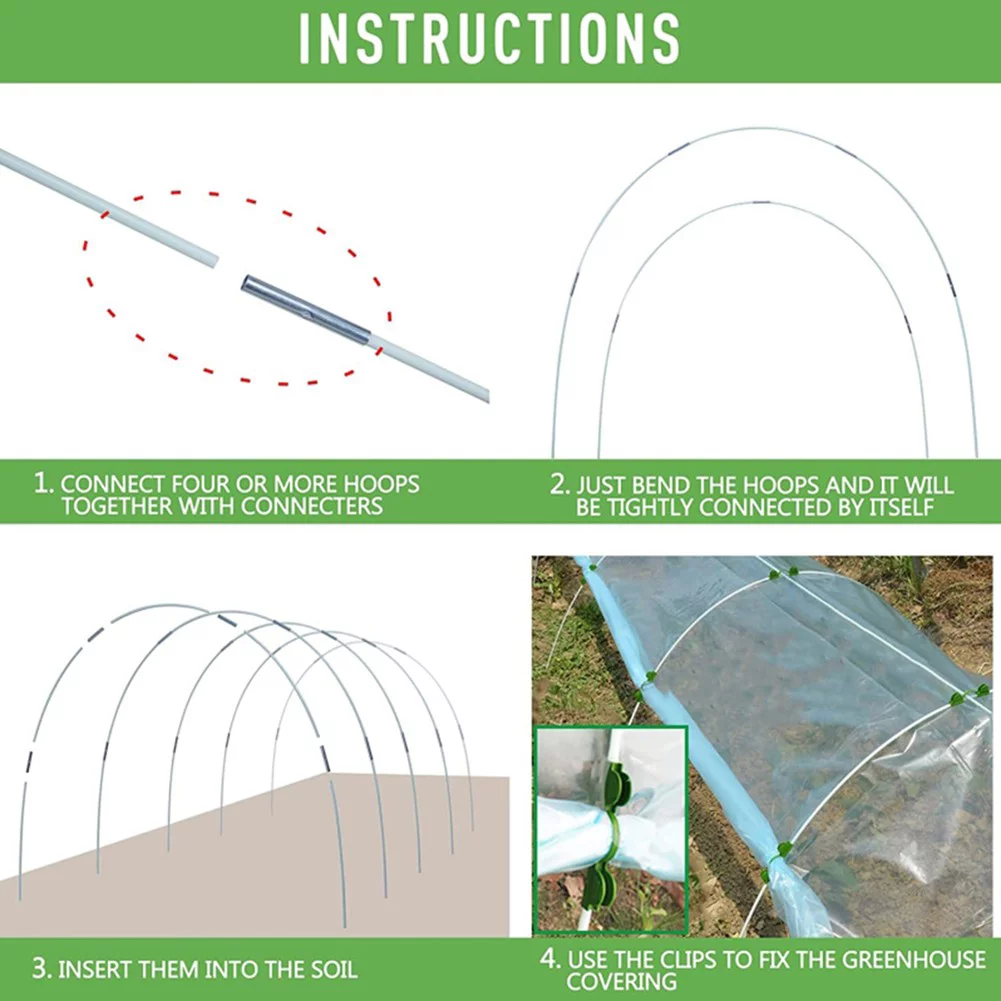 INSTRUCTIONS

1. CONNECT FOUR OR MORE HOOPS TOGETHER WITH CONNECTERS

2. JUST BEND THE HOOPS AND IT WILL BE TIGHTLY CONNECTED BY ITSELF

3. INSERT THEM INTO THE SOIL

4. USE THE CLIPS TO FIX THE GREENHOUSE COVERING