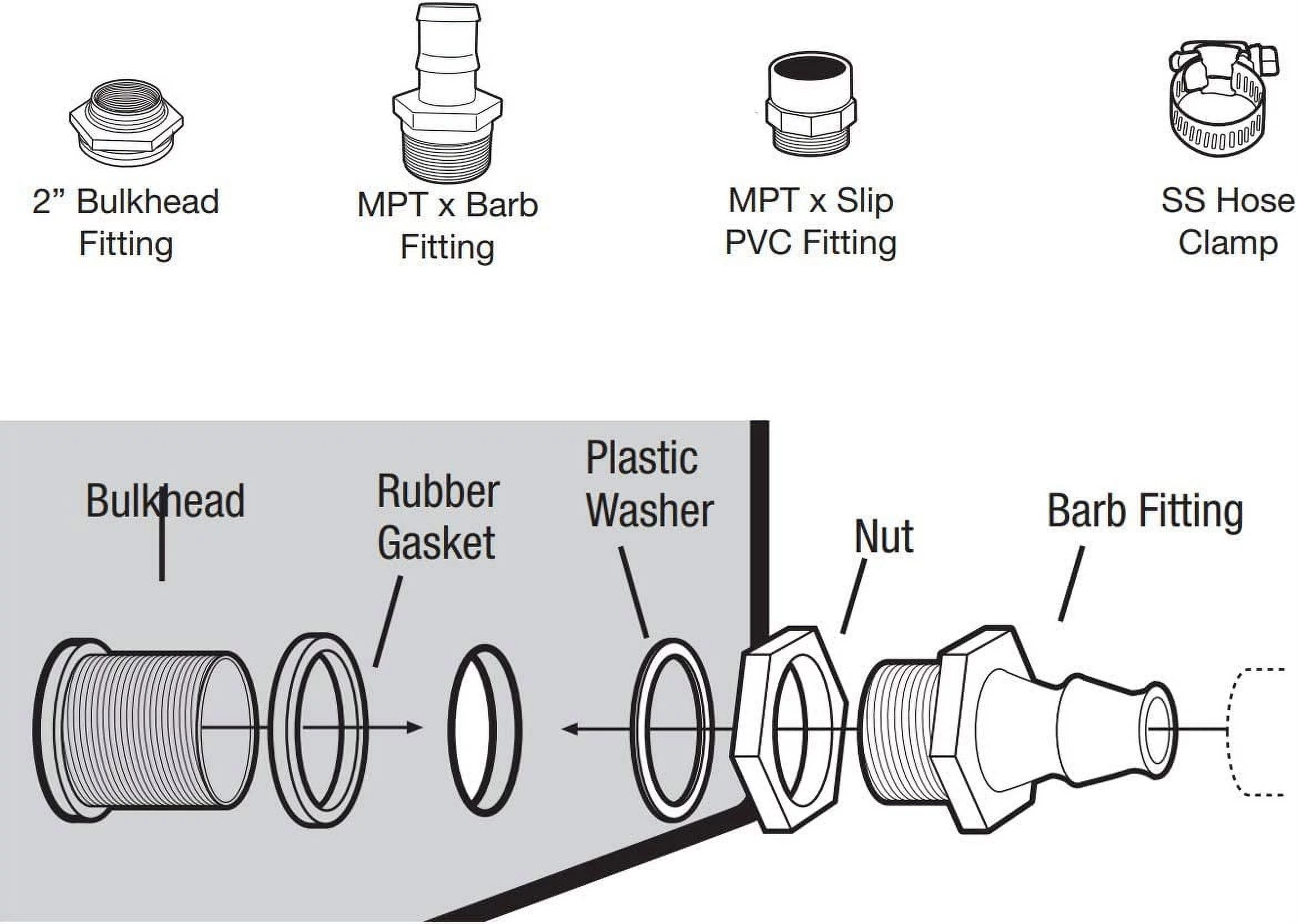 2” Bulkhead Fitting

MPT x Barb Fitting

MPT x Slip PVC Fitting

SS Hose Clamp

Bulkhead

Rubber Gasket

Plastic Washer

Nut

Barb Fitting