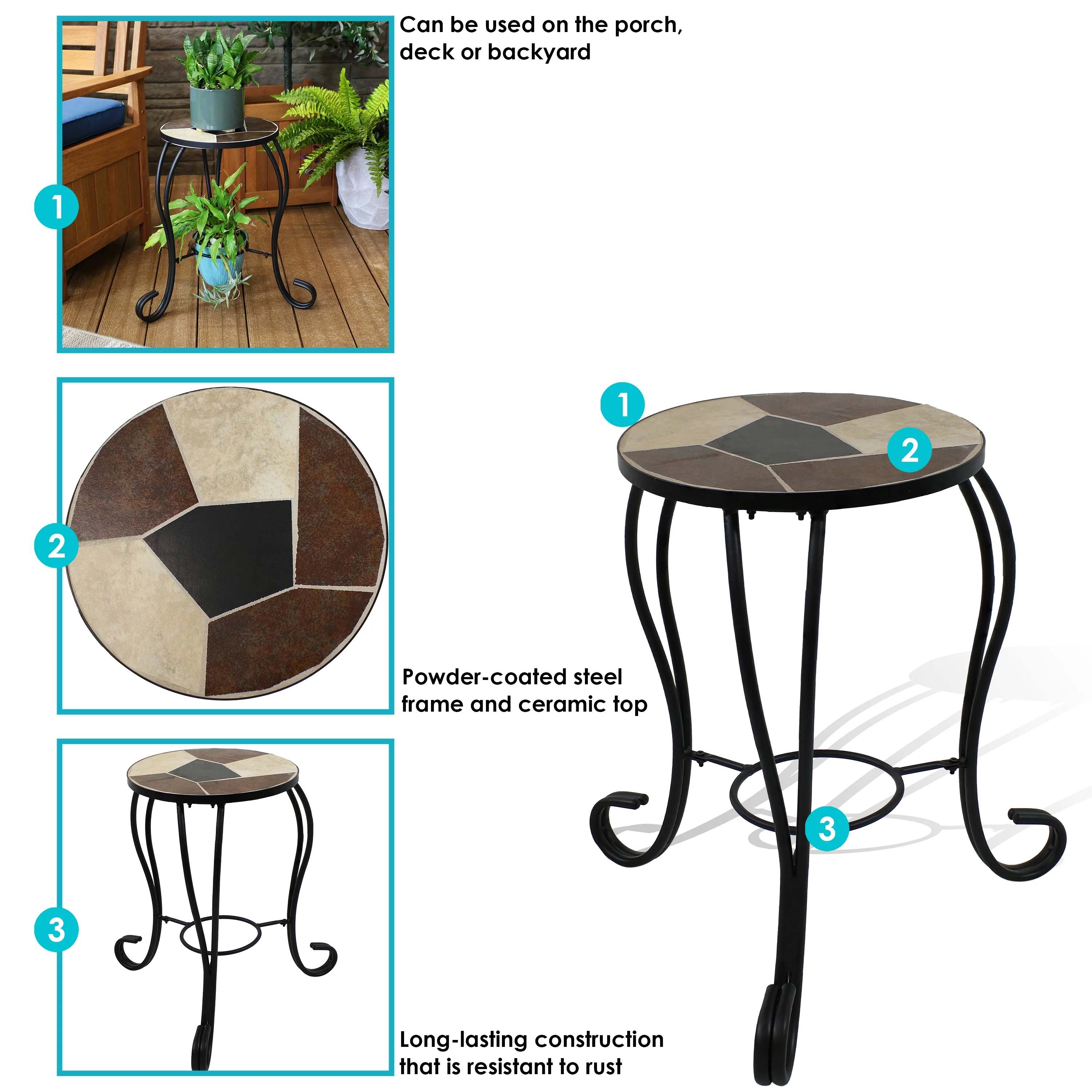 1

Can be used on the porch, deck or backyard

2

Powder-coated steel frame and ceramic top

3

Long-lasting construction that is resistant to rust

1

2

3