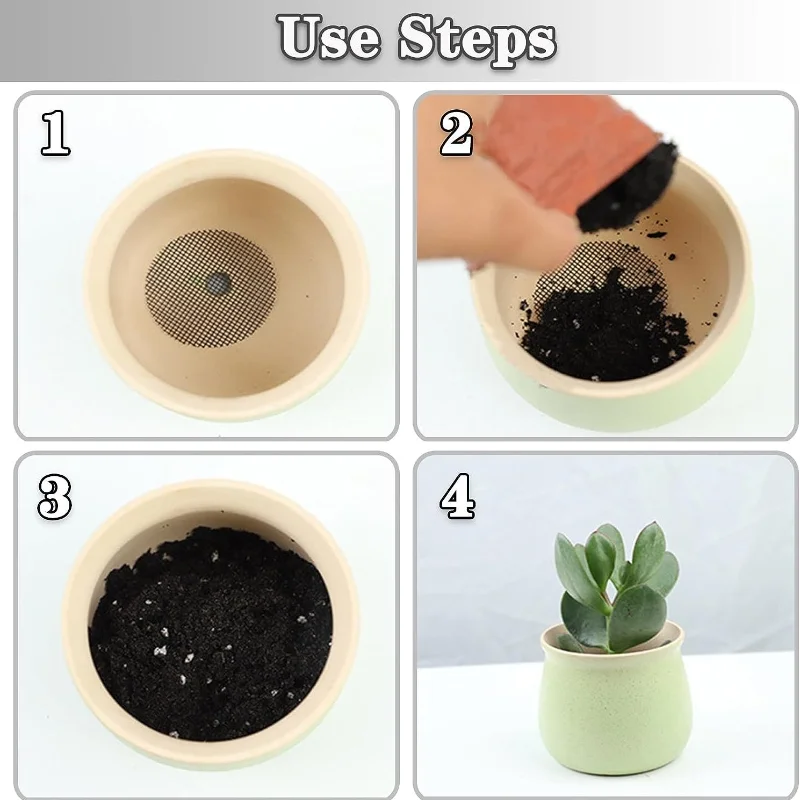 Use Steps

1

2

3

4