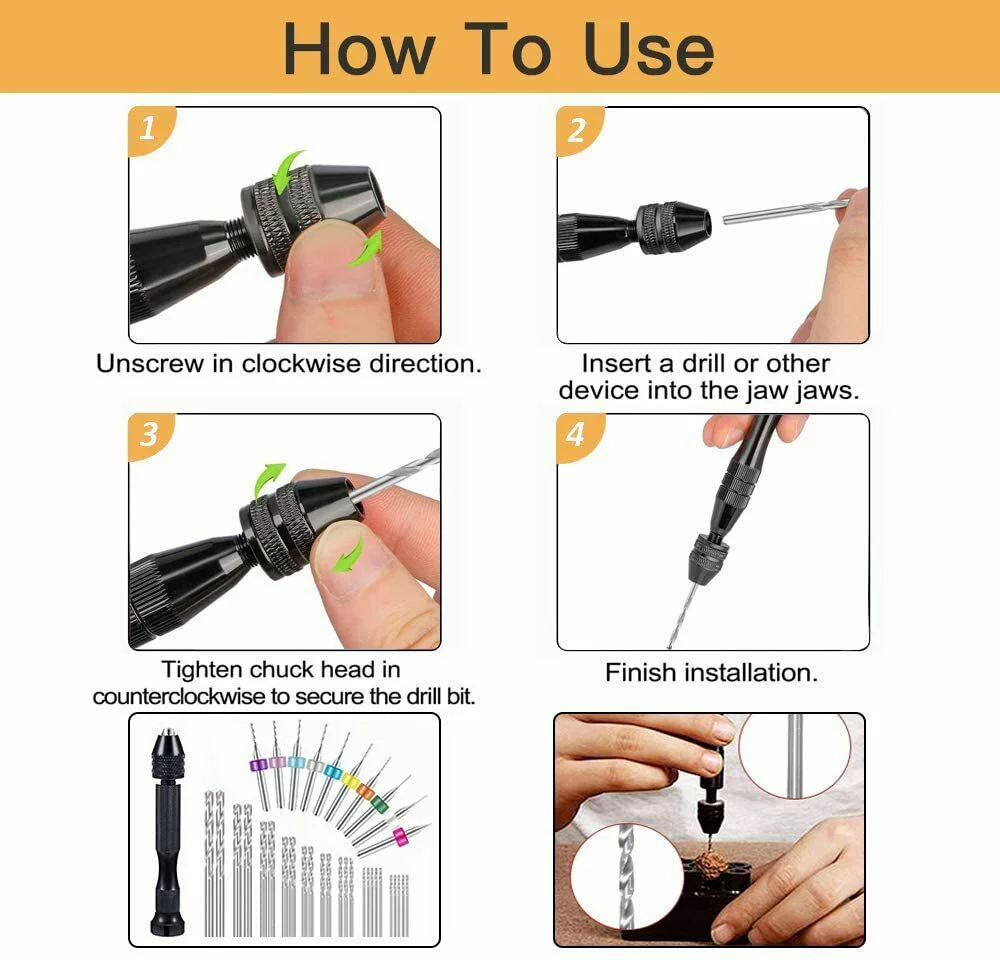 How To Use

1

Unscrew in clockwise direction.

2

Insert a drill or other device into the jaw jaws.

3

Tighten chuck head in counterclockwise to secure the drill bit.

4

Finish installation.