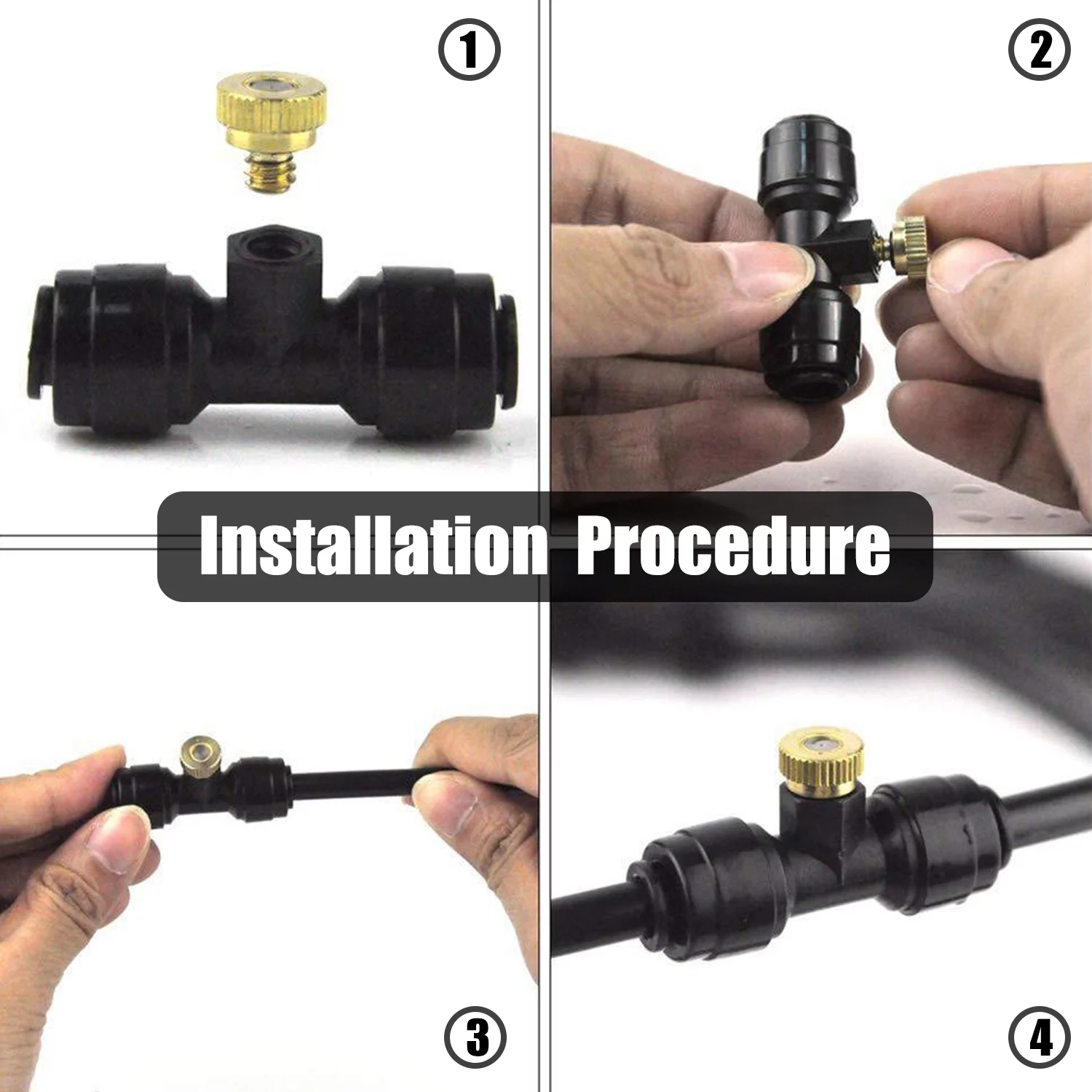 ①

②

Installation Procedure

③

④