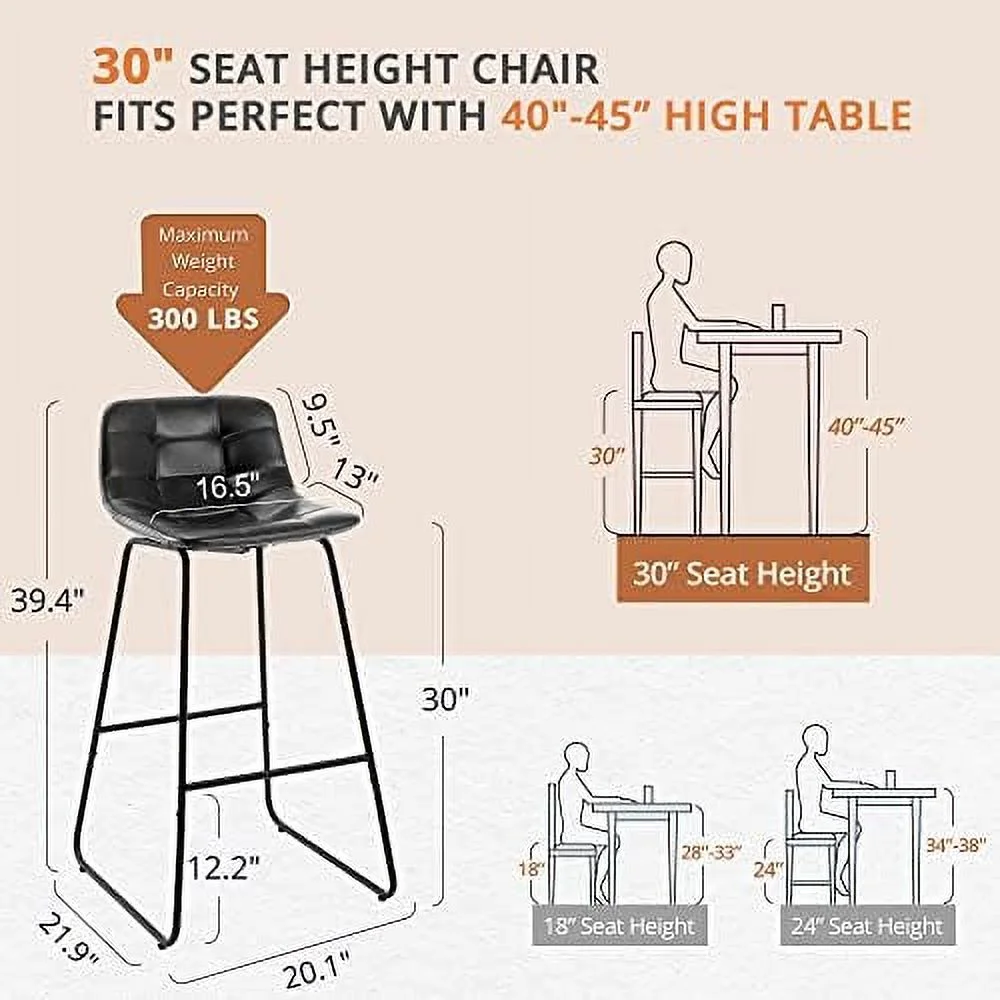 30" SEAT HEIGHT CHAIR
FITS PERFECT WITH 40"-45" HIGH TABLE

Maximum Weight Capacity 300 LBS

9.5"
13"
16.5"
39.4"
30"
12.2"
21.9"
20.1"

30"
40"-45"
30" Seat Height

18"
28"-33"
18" Seat Height

24"
34"-38"
24" Seat Height