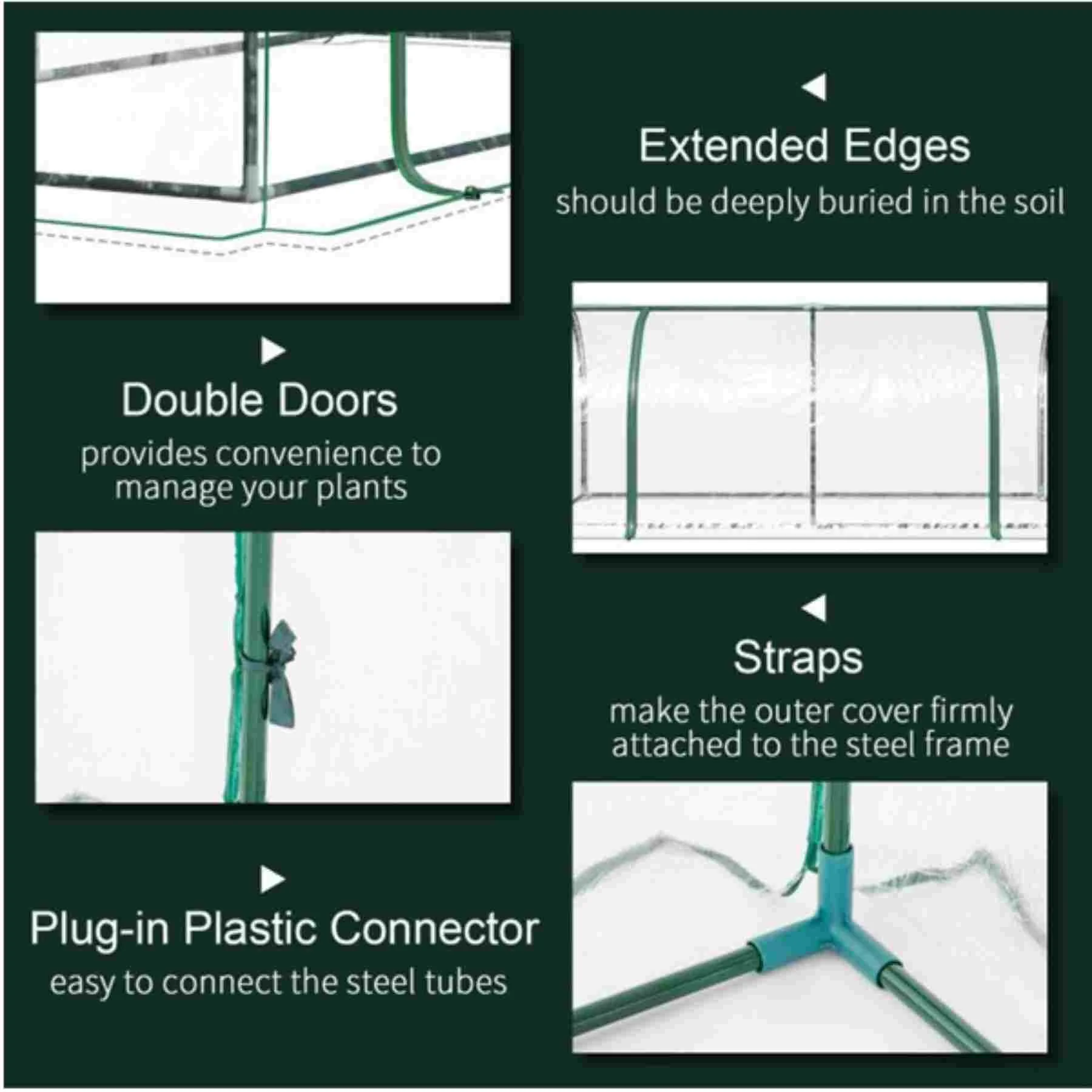 Extended Edges
should be deeply buried in the soil

Double Doors
provides convenience to manage your plants

Straps
make the outer cover firmly attached to the steel frame

Plug-in Plastic Connector
easy to connect the steel tubes