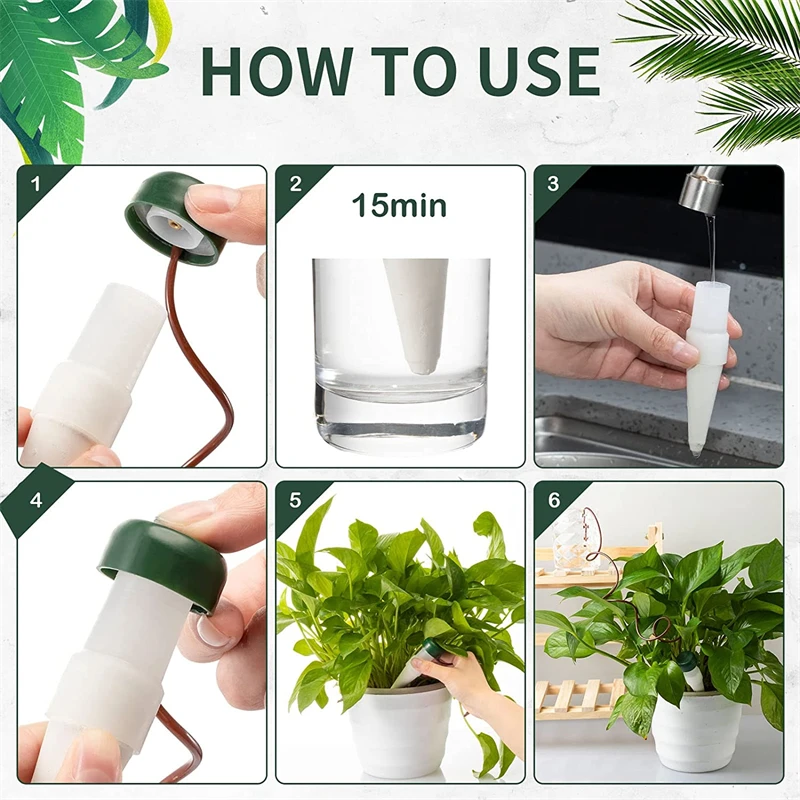 HOW TO USE

1

2

15min

3

4

5

6