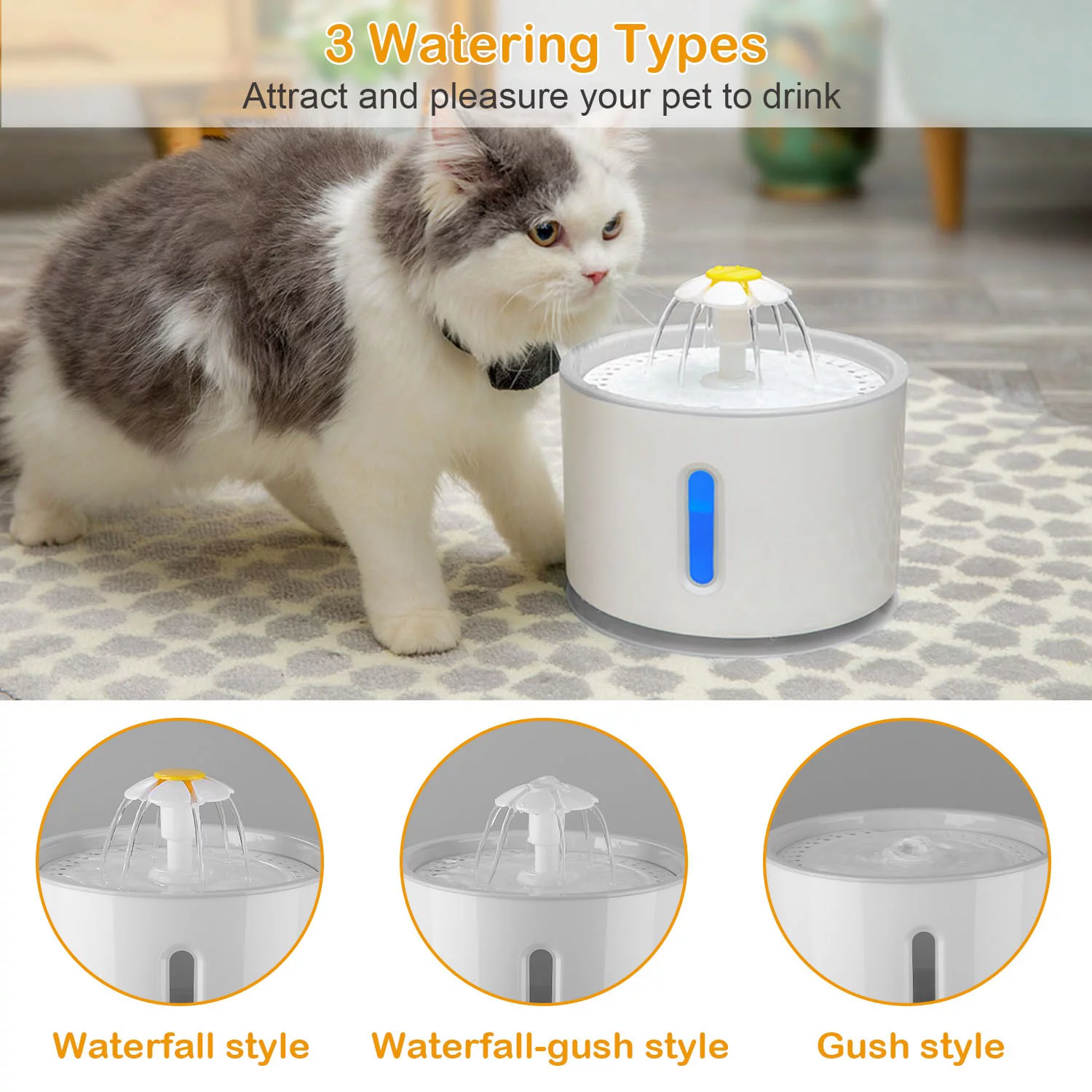 3 Watering Types
Attract and pleasure your pet to drink

Waterfall style

Waterfall-gush style

Gush style