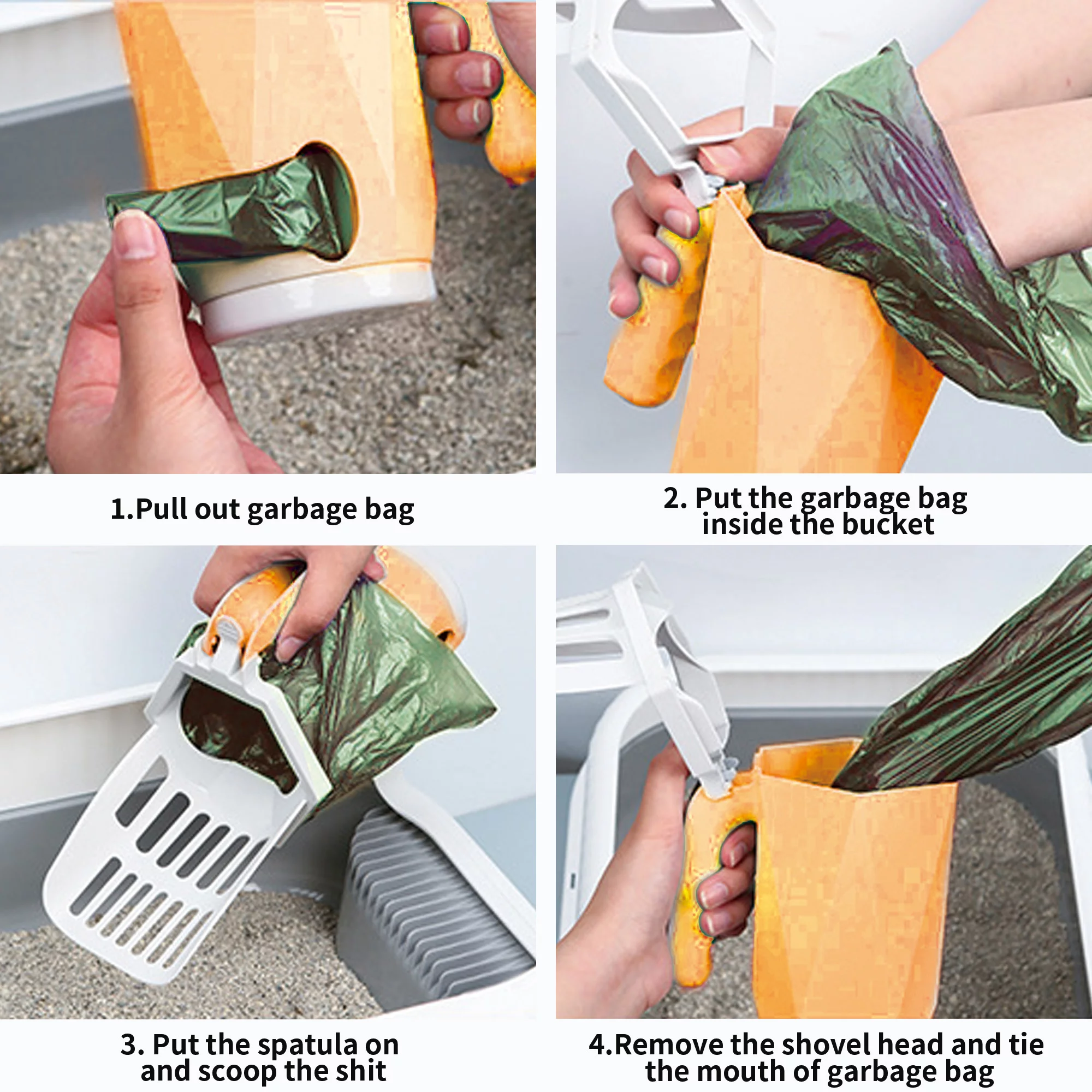 1.Pull out garbage bag

2. Put the garbage bag inside the bucket

3. Put the spatula on and scoop the shit

4.Remove the shovel head and tie the mouth of garbage bag