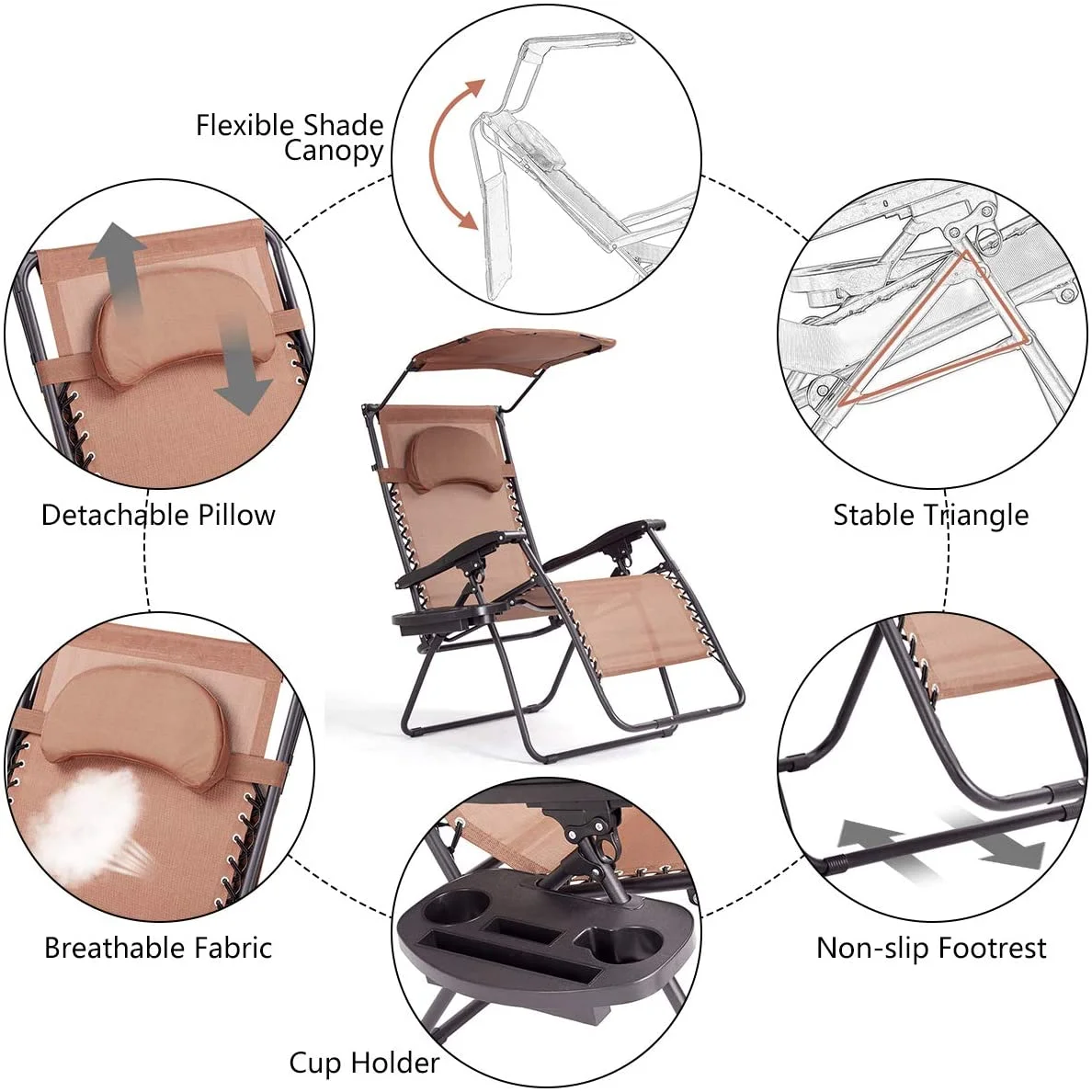 Flexible Shade Canopy

Detachable Pillow

Stable Triangle

Breathable Fabric

Non-slip Footrest

Cup Holder