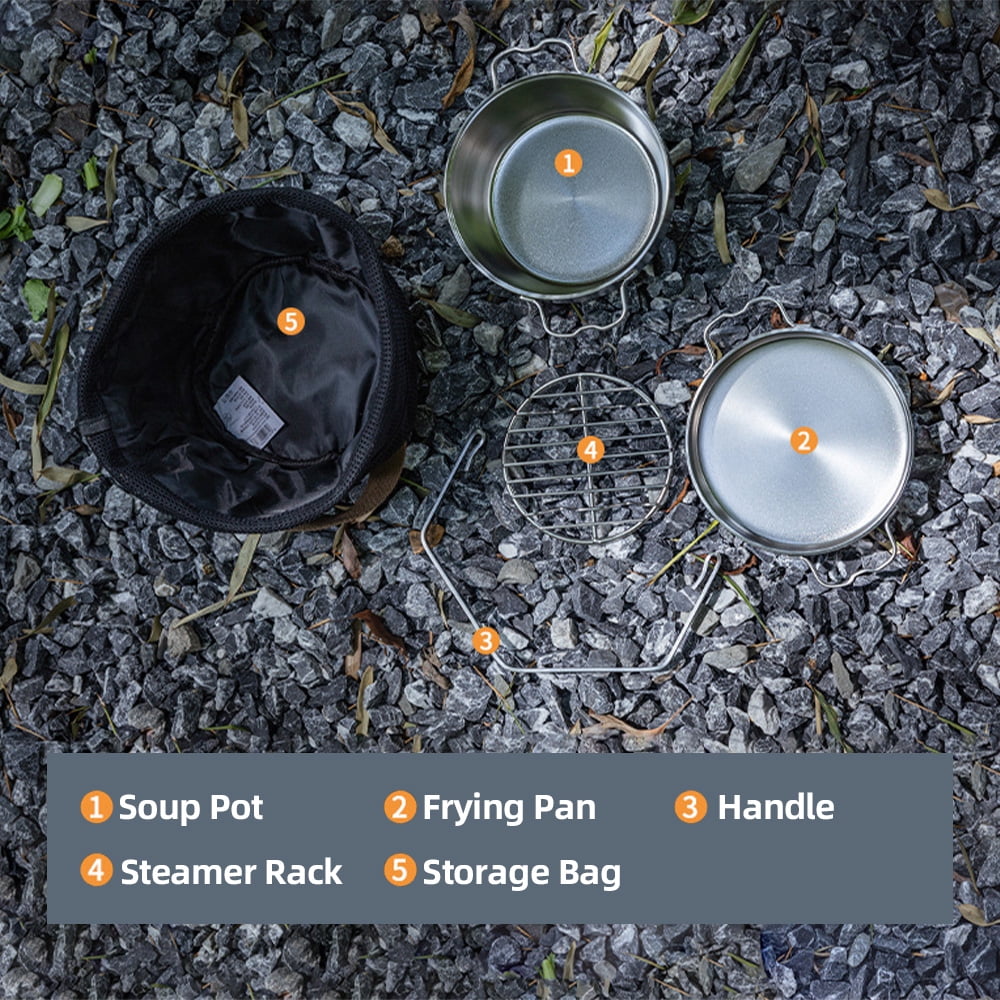 1
5
4
2
3

1 Soup Pot
2 Frying Pan
3 Handle
4 Steamer Rack
5 Storage Bag