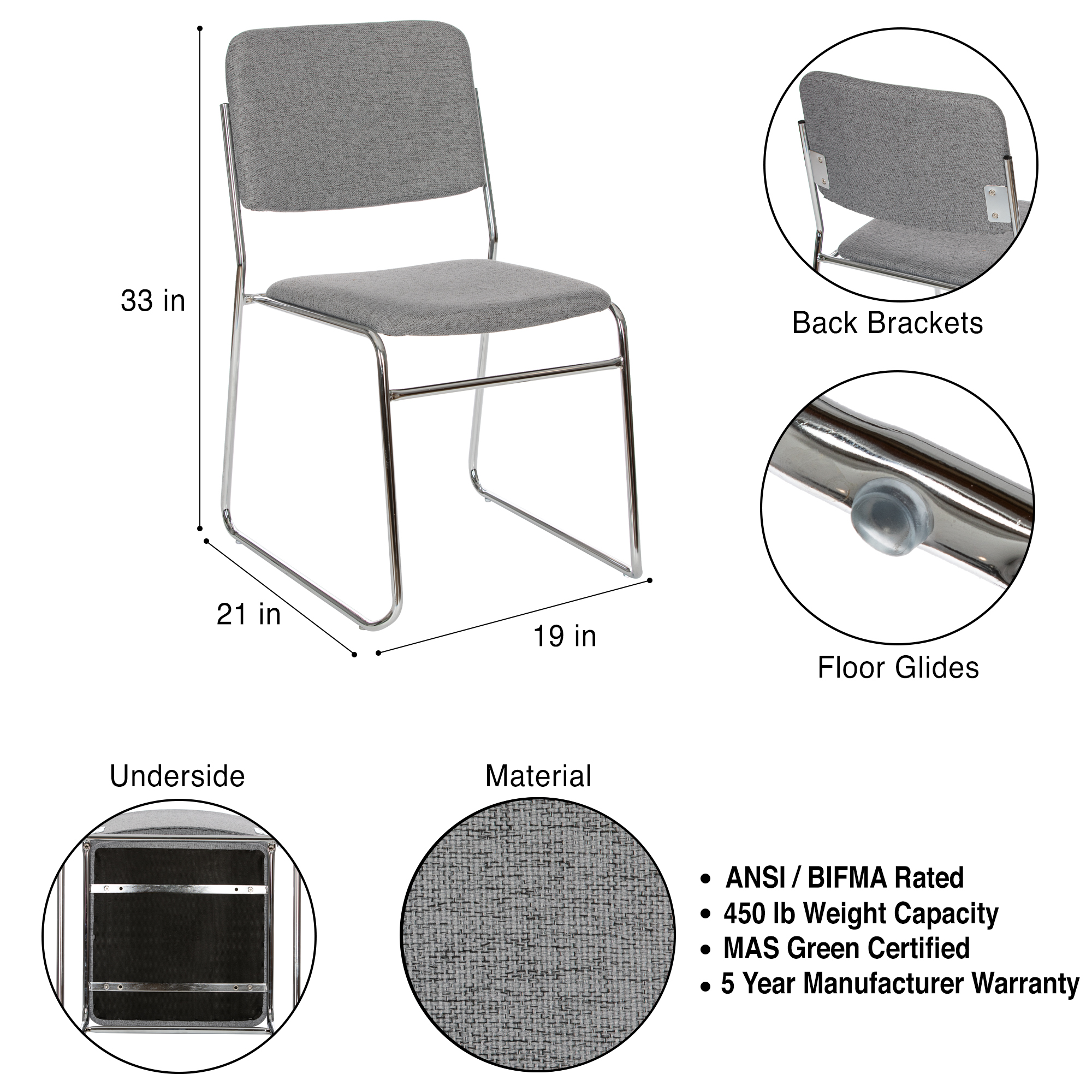 33 in

21 in

19 in

Back Brackets

Floor Glides

Underside

Material

• ANSI / BIFMA Rated
• 450 lb Weight Capacity
• MAS Green Certified
• 5 Year Manufacturer Warranty