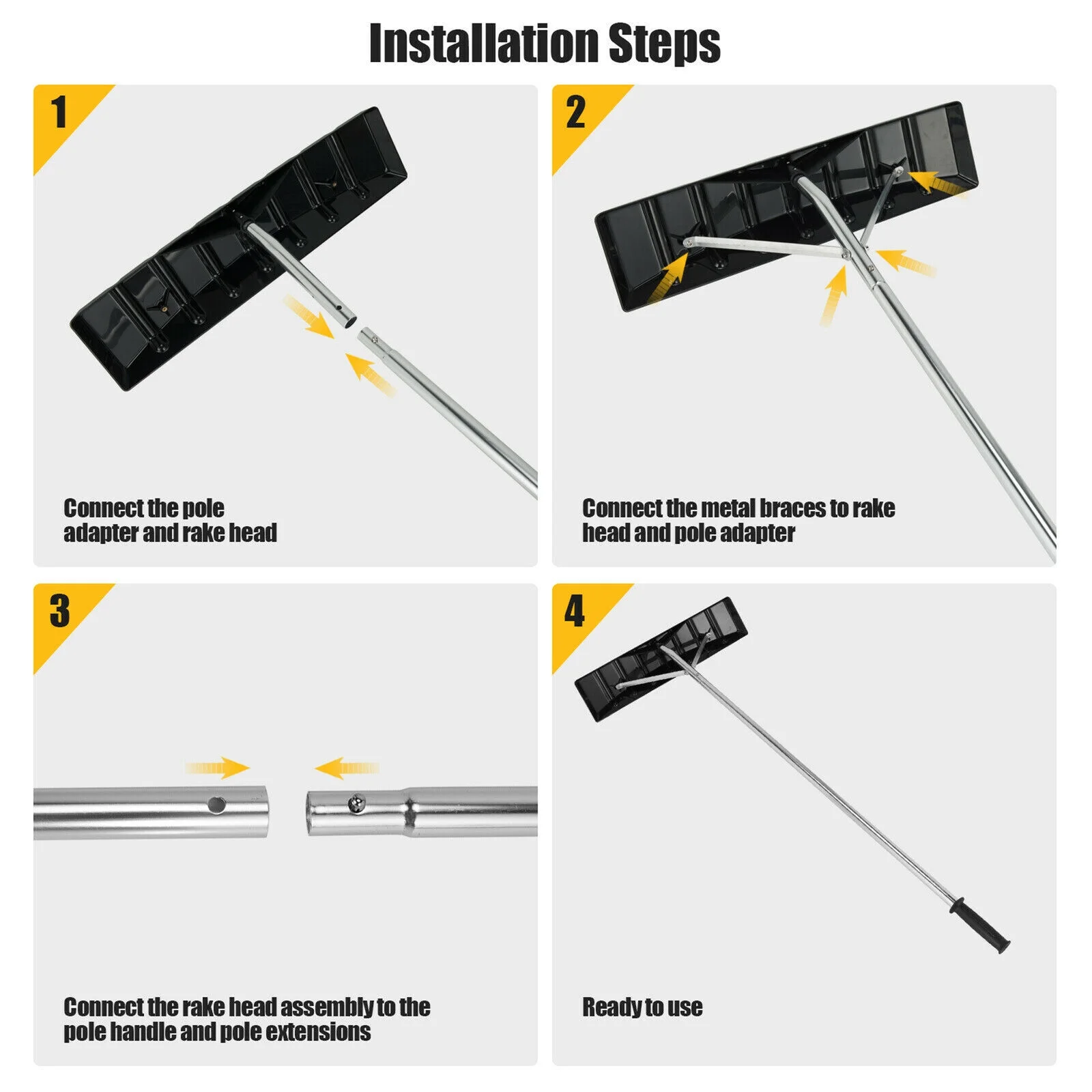 Installation Steps

1

Connect the pole adapter and rake head

2

Connect the metal braces to rake head and pole adapter

3

Connect the rake head assembly to the pole handle and pole extensions

4

Ready to use