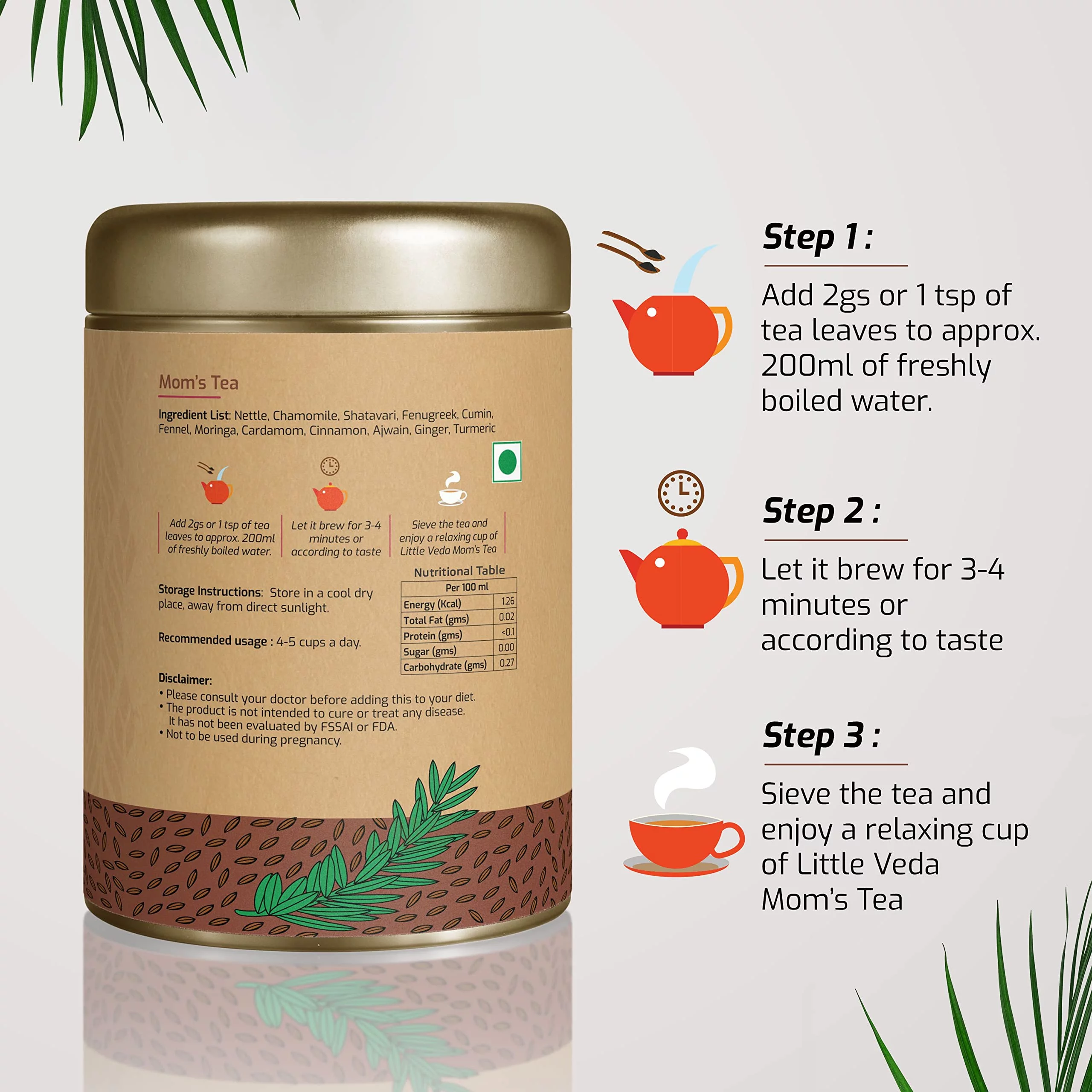 Mom's Tea

Ingredient List: Nettle, Chamomile, Shatavari, Fenugreek, Cumin, Fennel, Moringa, Cardamom, Cinnamon, Ajwain, Ginger, Turmeric

Add 2gs or 1 tsp of tea leaves to approx. 200ml of freshly boiled water.

Let it brew for 3-4 minutes or according to taste

Sieve the tea and enjoy a relaxing cup of Little Veda Mom's Tea

Storage Instructions: Store in a cool dry place, away from direct sunlight.

Recommended usage : 4-5 cups a day.

Nutritional Table

| Per 100 ml | |
|---|---|
| Energy (Kcal) | 1.26 |
| Total Fat (gms) | 0.02 |
| Protein (gms) | <0.1 |
| Sugar (gms) | 0.00 |
| Carbohydrate (gms) | 0.27 |

Disclaimer:
• Please consult your doctor before adding this to your diet.
• The product is not intended to cure or treat any disease. It has not been evaluated by FSSAI or FDA.
• Not to be used during pregnancy.

Step 1 :
Add 2gs or 1 tsp of tea leaves to approx. 200ml of freshly boiled water.

Step 2 :
Let it brew for 3-4 minutes or according to taste

Step 3 :
Sieve the tea and enjoy a relaxing cup of Little Veda Mom's Tea