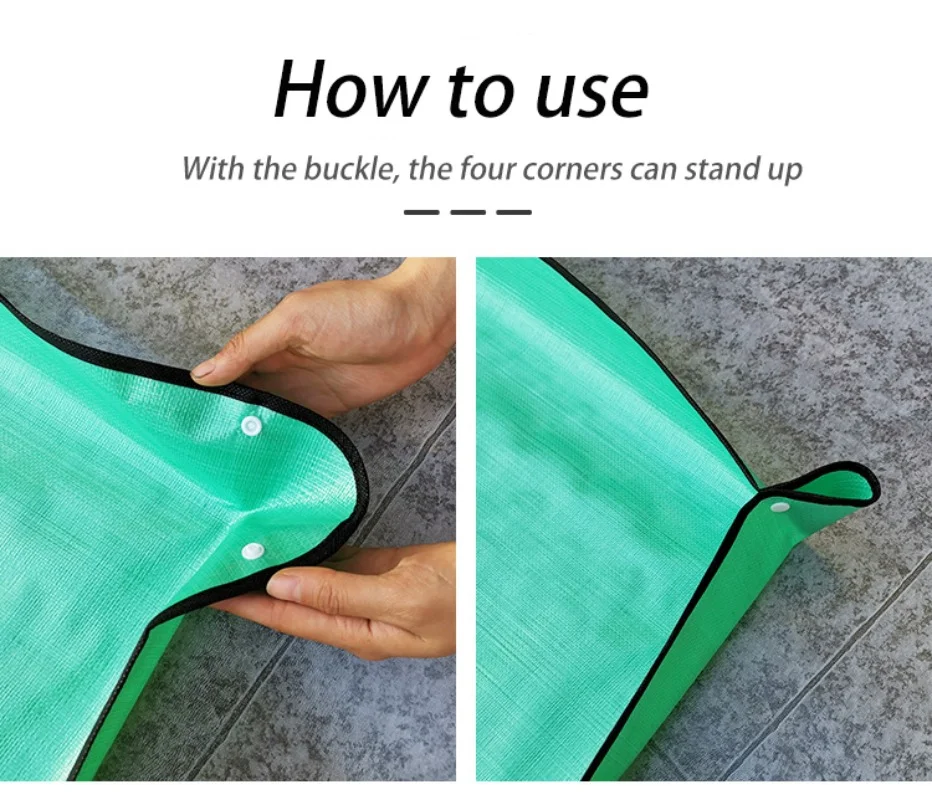 How to use

With the buckle, the four corners can stand up