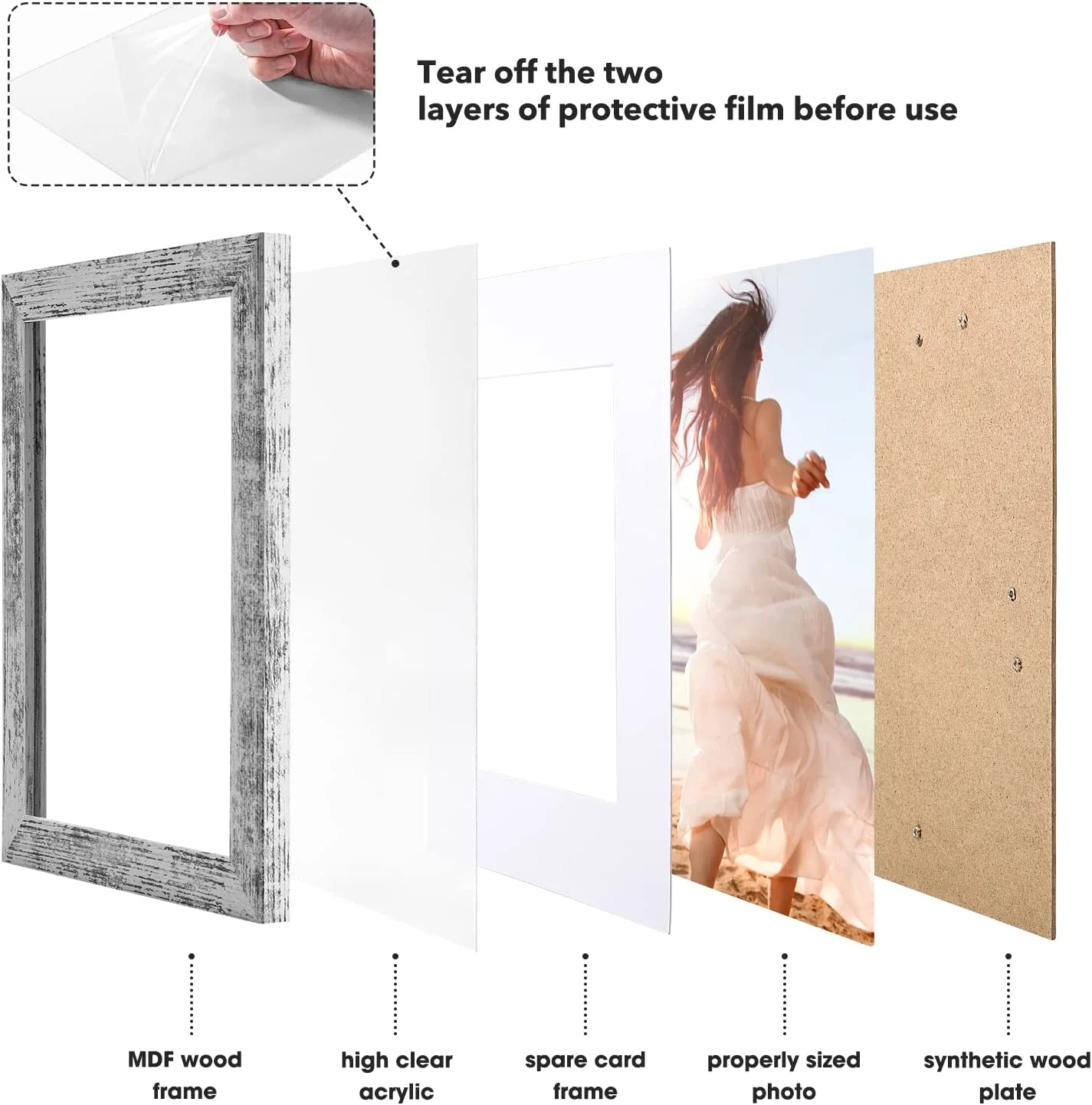 Tear off the two layers of protective film before use

MDF wood frame

high clear acrylic

spare card frame

properly sized photo

synthetic wood plate