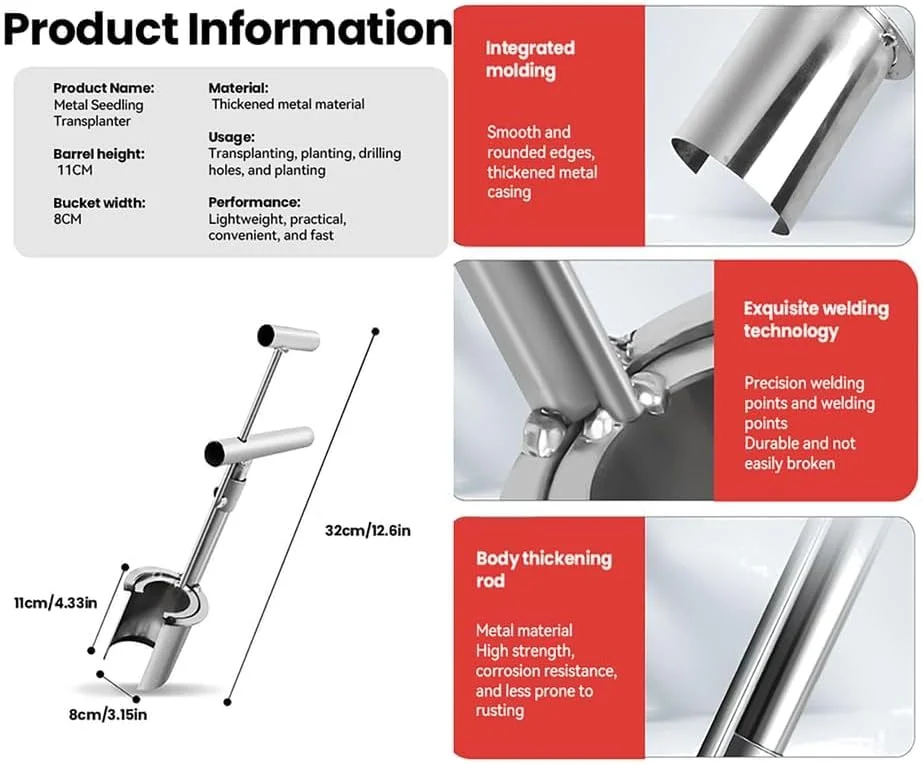 Product Information

Product Name:
Metal Seedling Transplanter

Barrel height:
11CM

Bucket width:
8CM

Material:
Thickened metal material

Usage:
Transplanting, planting, drilling holes, and planting

Performance:
Lightweight, practical, convenient, and fast

32cm/12.6in

11cm/4.33in

8cm/3.15in

Integrated molding

Smooth and rounded edges, thickened metal casing

Exquisite welding technology

Precision welding points and welding points
Durable and not easily broken

Body thickening rod

Metal material
High strength, corrosion resistance, and less prone to rusting