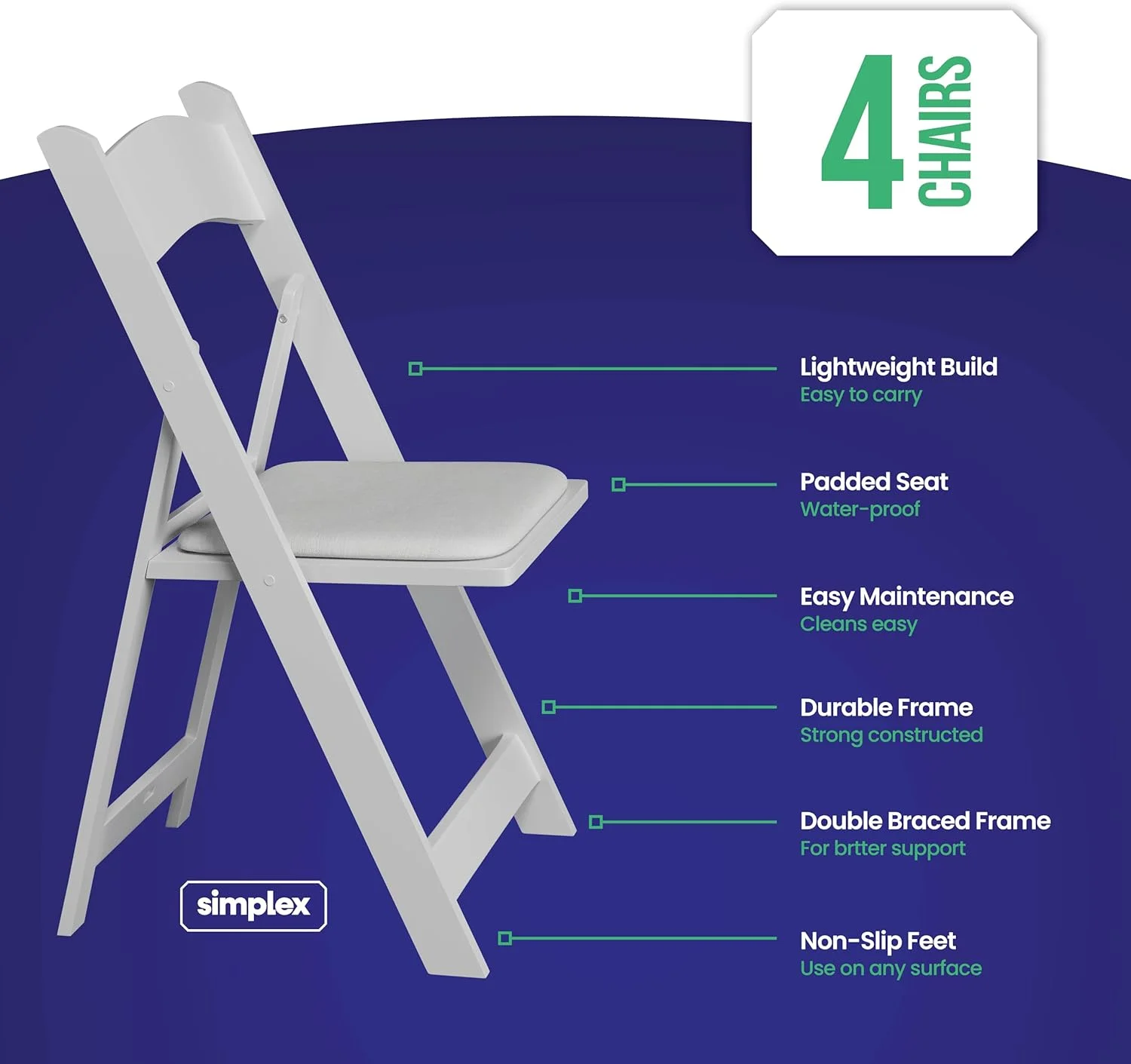 4 CHAIRS

Lightweight Build
Easy to carry

Padded Seat
Water-proof

Easy Maintenance
Cleans easy

Durable Frame
Strong constructed

Double Braced Frame
For brtter support

Non-Slip Feet
Use on any surface

simplex