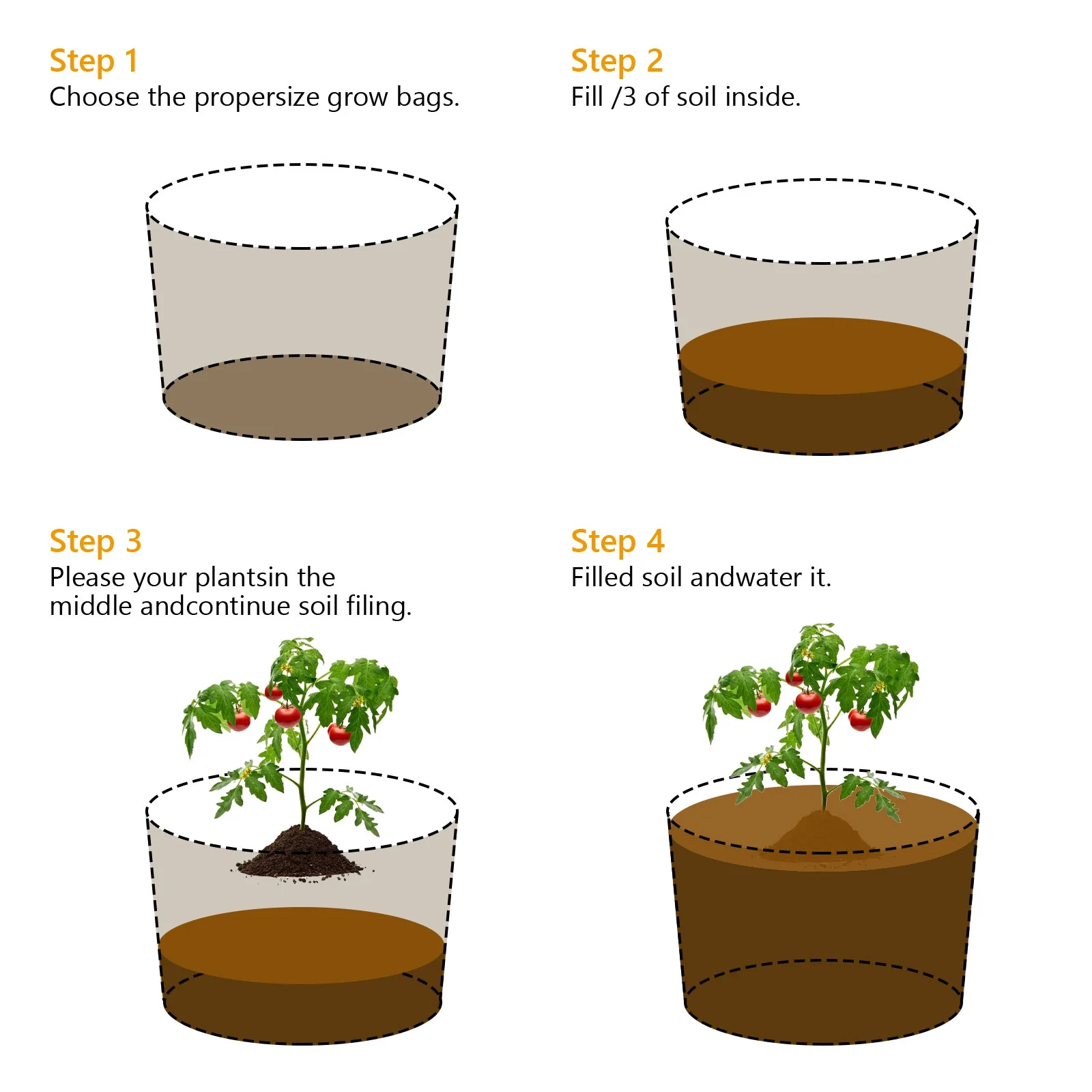 Step 1
Choose the propersize grow bags.

Step 2
Fill /3 of soil inside.

Step 3
Please your plantsin the middle andcontinue soil filing.

Step 4
Filled soil andwater it.