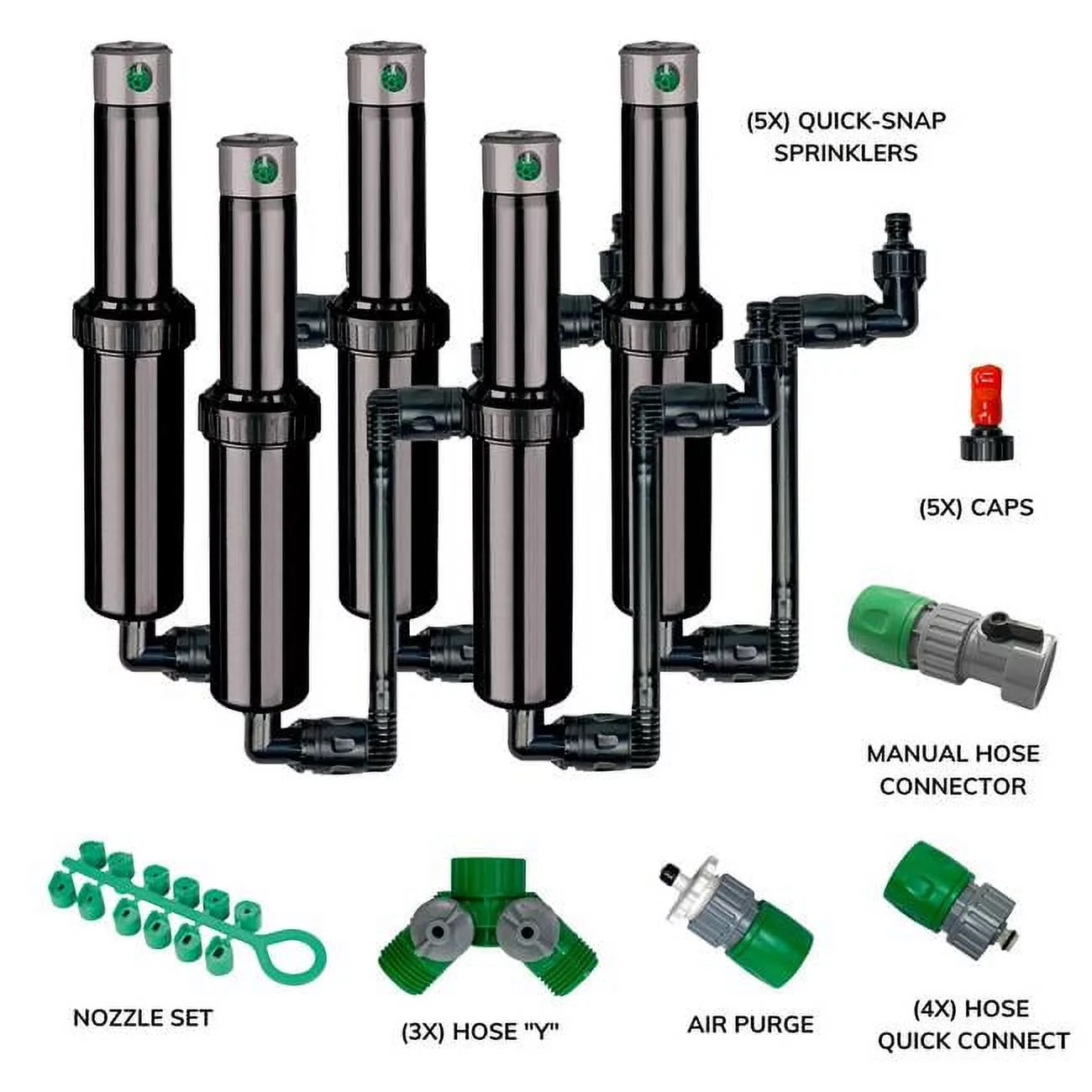 (5X) QUICK-SNAP SPRINKLERS

(5X) CAPS

MANUAL HOSE CONNECTOR

NOZZLE SET

(3X) HOSE "Y"

AIR PURGE

(4X) HOSE QUICK CONNECT