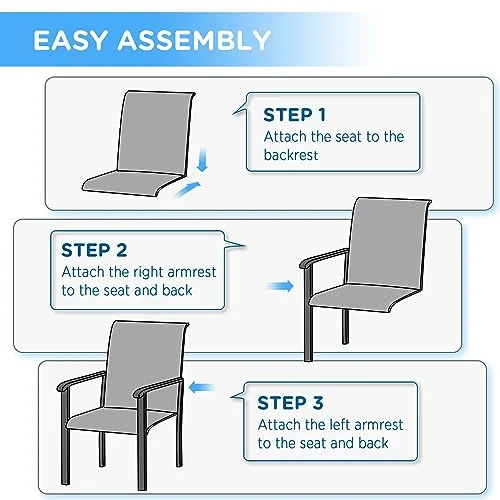 EASY ASSEMBLY

STEP 1
Attach the seat to the backrest

STEP 2
Attach the right armrest to the seat and back

STEP 3
Attach the left armrest to the seat and back