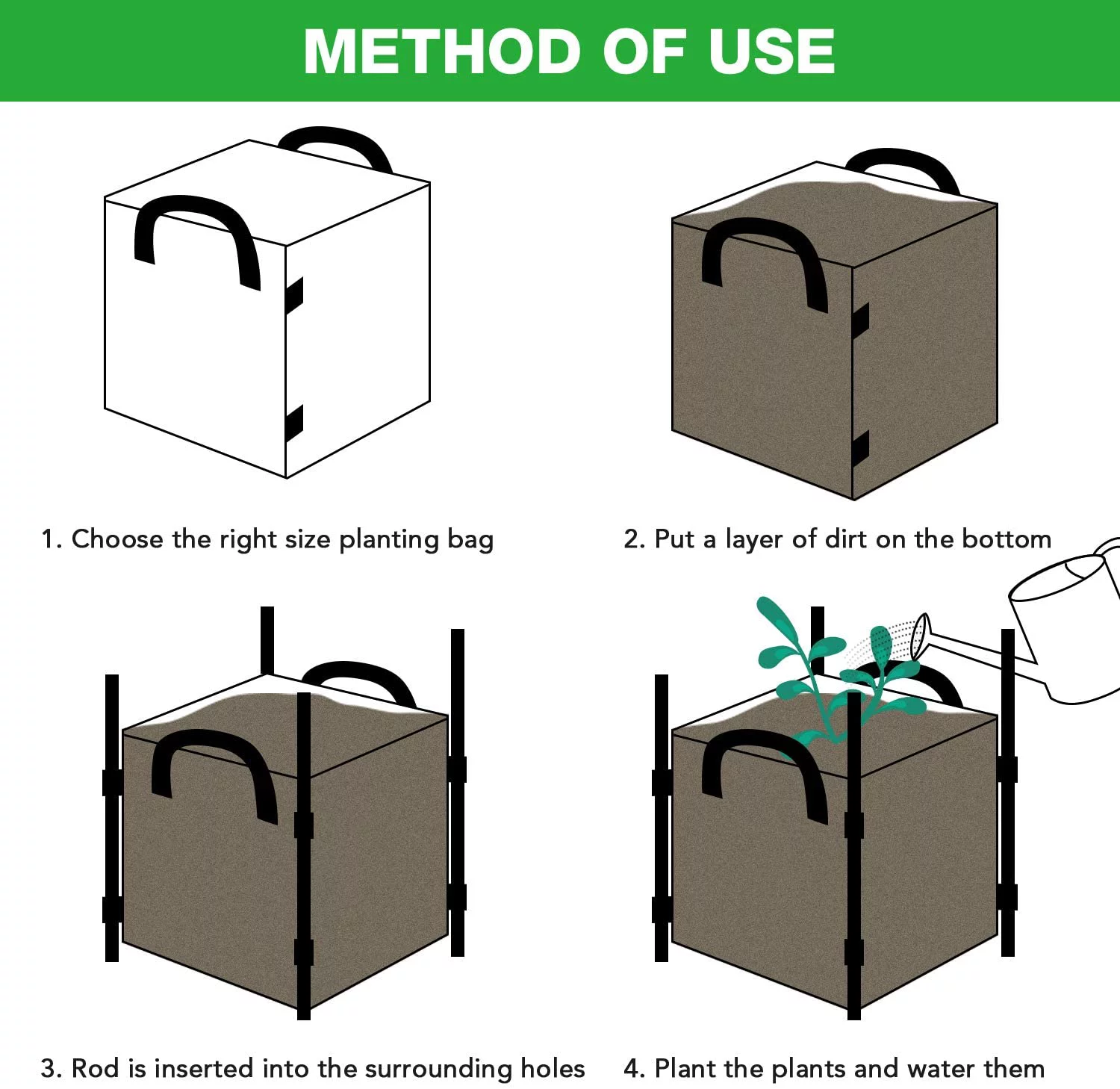 METHOD OF USE

1. Choose the right size planting bag

2. Put a layer of dirt on the bottom

3. Rod is inserted into the surrounding holes

4. Plant the plants and water them