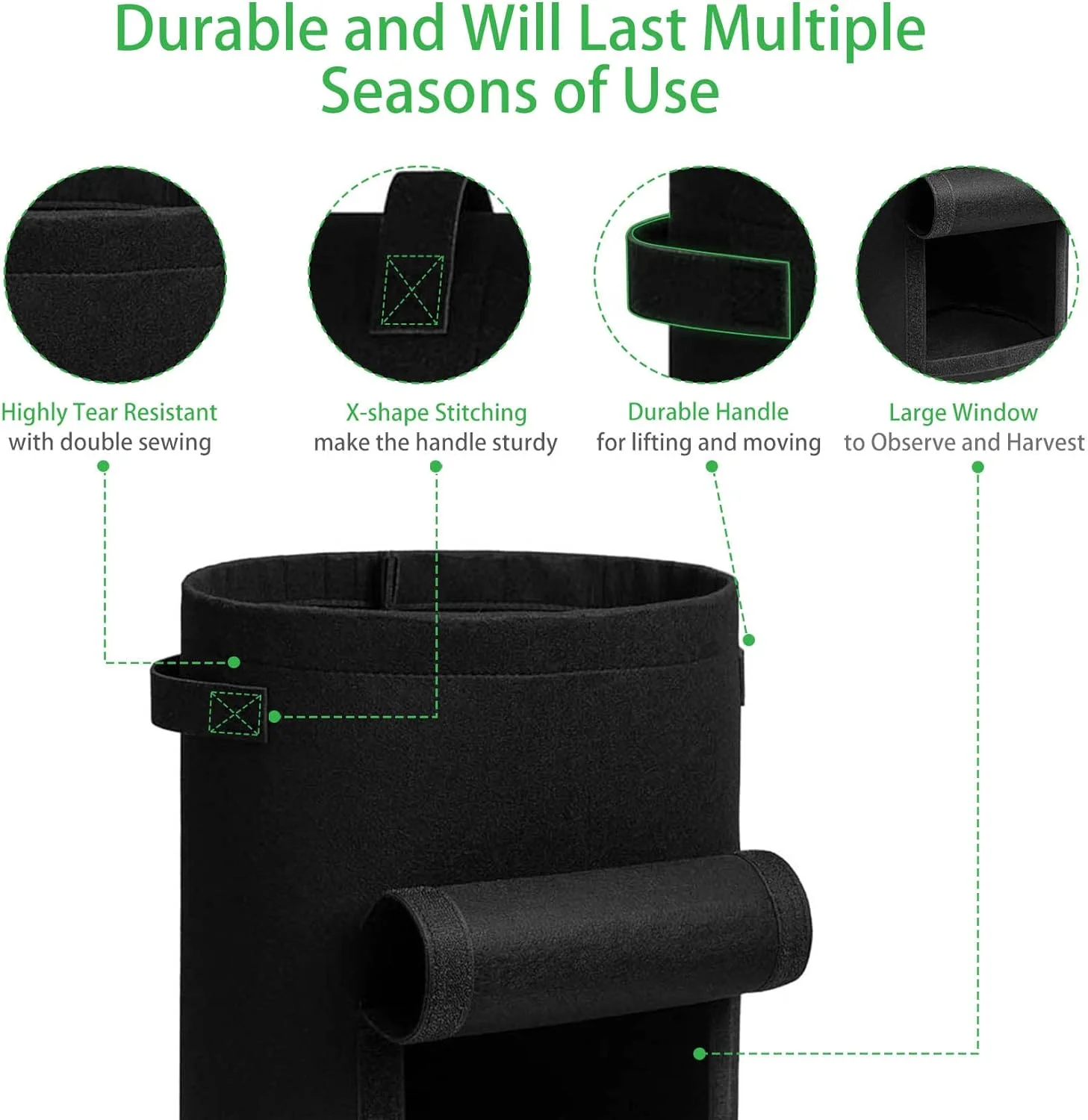 Durable and Will Last Multiple Seasons of Use

Highly Tear Resistant
with double sewing

X-shape Stitching
make the handle sturdy

Durable Handle
for lifting and moving

Large Window
to Observe and Harvest