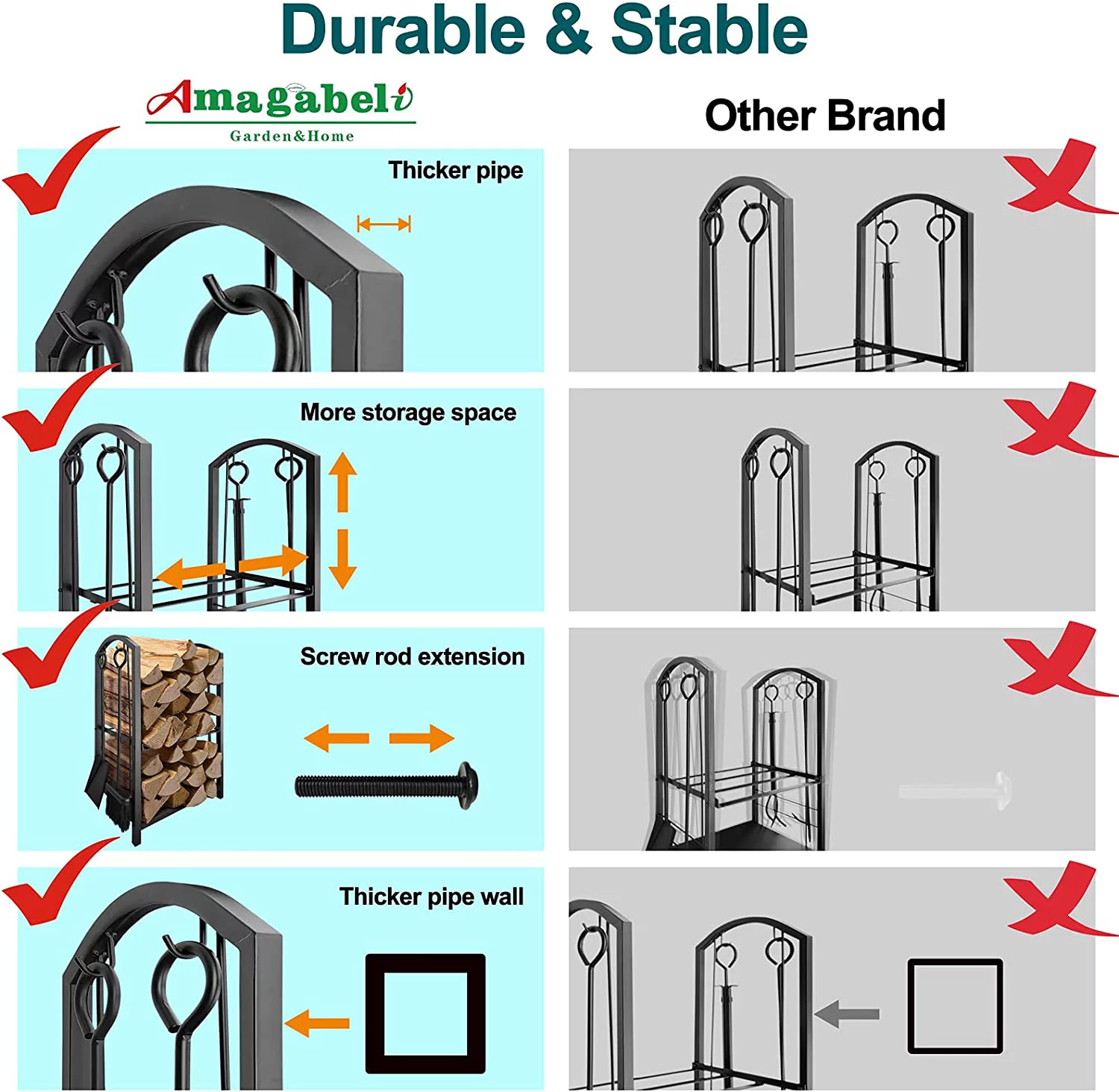 Durable & Stable

Amagabeli
Garden&Home

Other Brand

Thicker pipe

More storage space

Screw rod extension

Thicker pipe wall