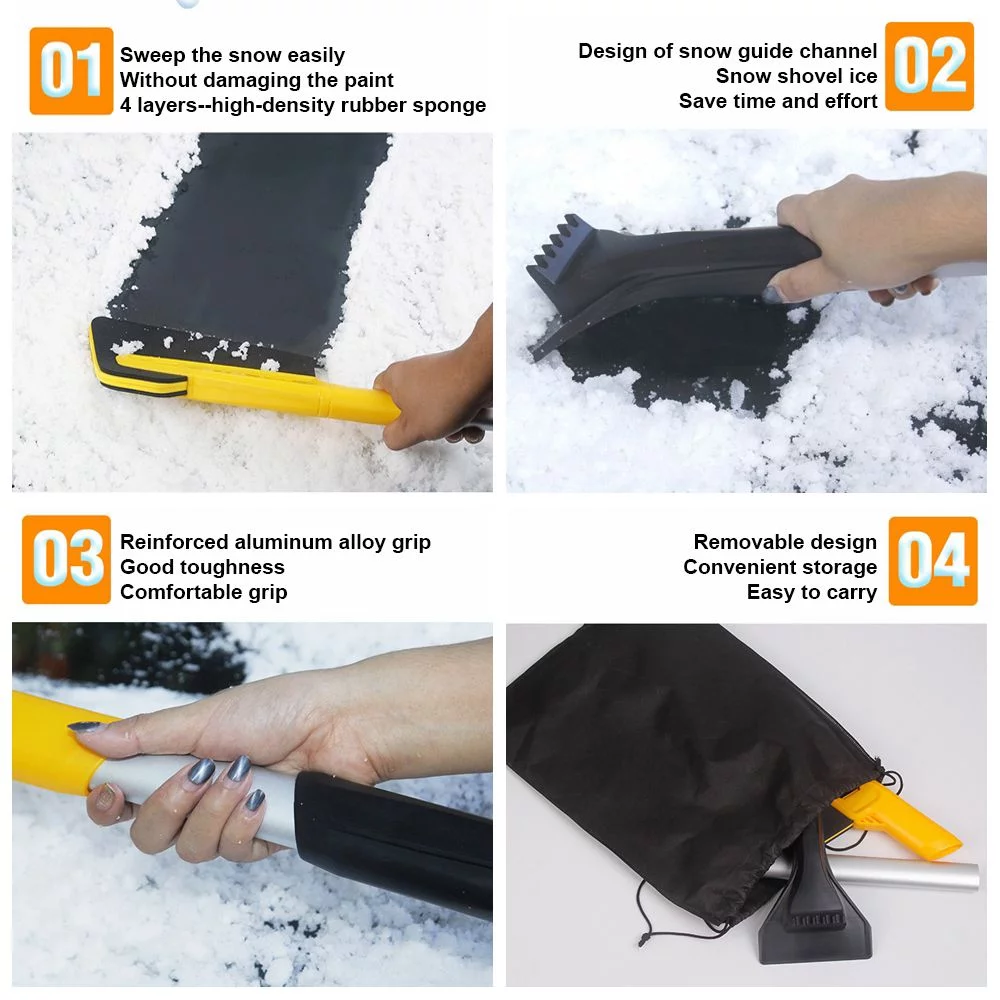 01
Sweep the snow easily
Without damaging the paint
4 layers--high-density rubber sponge

Design of snow guide channel
Snow shovel ice
Save time and effort
02

03
Reinforced aluminum alloy grip
Good toughness
Comfortable grip

Removable design
Convenient storage
Easy to carry
04