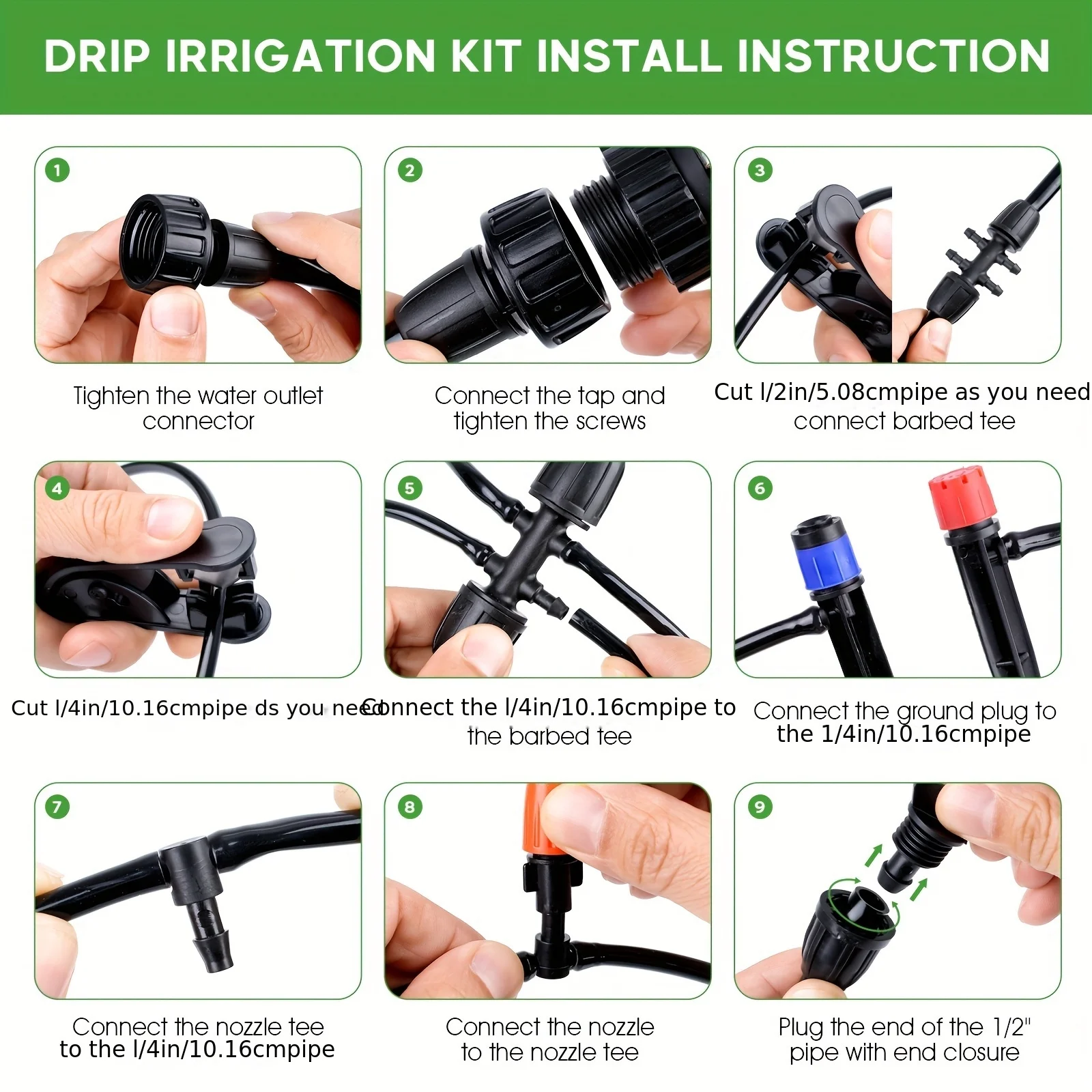 DRIP IRRIGATION KIT INSTALL INSTRUCTION

1

Tighten the water outlet connector

2

Connect the tap and tighten the screws

3

Cut l/2in/5.08cmpipe as you need connect barbed tee

4

Cut l/4in/10.16cmpipe ds you need

5

Connect the l/4in/10.16cmpipe to the barbed tee

6

Connect the ground plug to the 1/4in/10.16cmpipe

7

Connect the nozzle tee to the l/4in/10.16cmpipe

8

Connect the nozzle to the nozzle tee

9

Plug the end of the 1/2" pipe with end closure