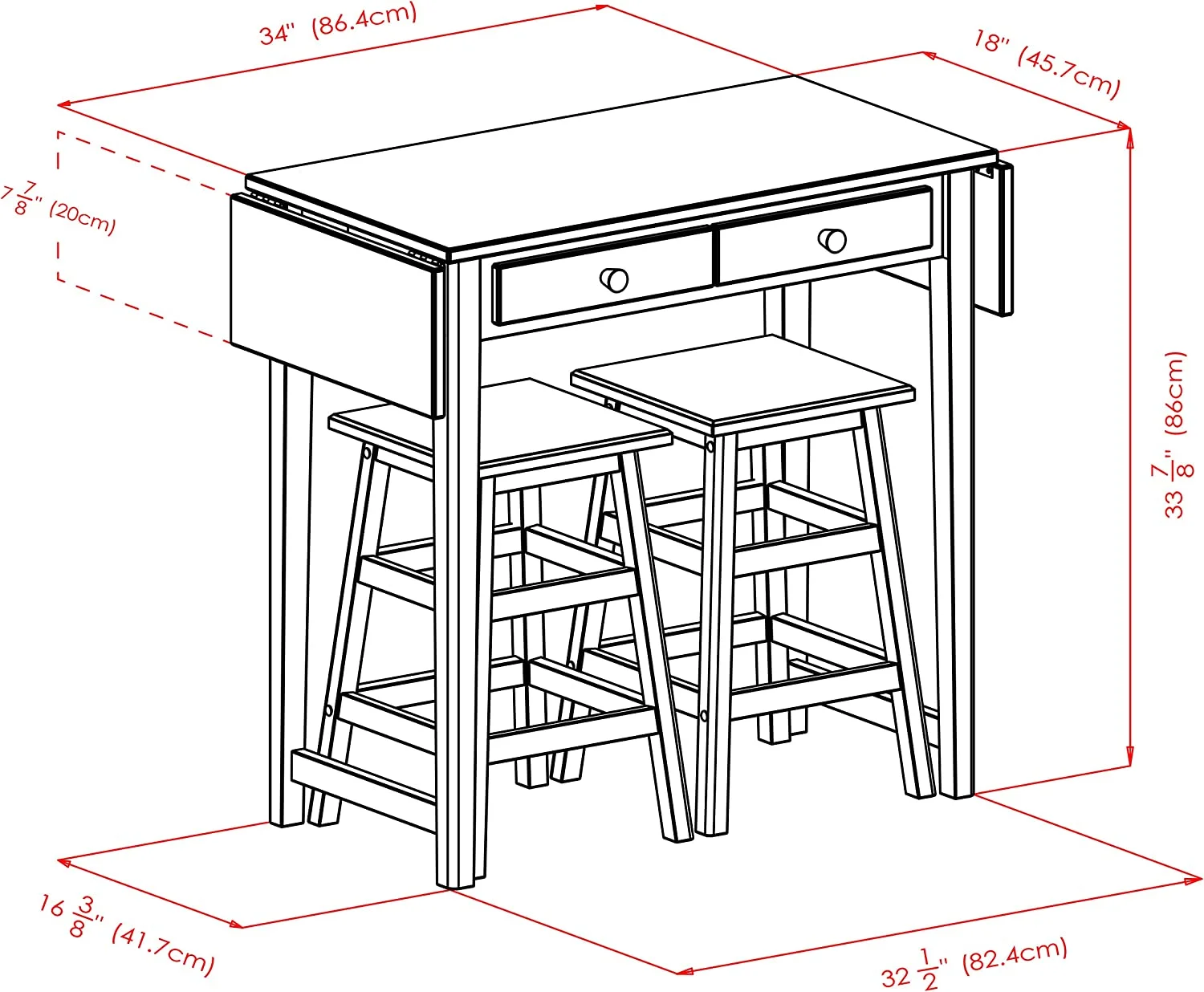 34" (86.4cm)

18" (45.7cm)

$7\frac{7}{8}$" (20cm)

$33\frac{7}{8}$" (86cm)

$16\frac{3}{8}$" (41.7cm)

$32\frac{1}{2}$" (82.4cm)