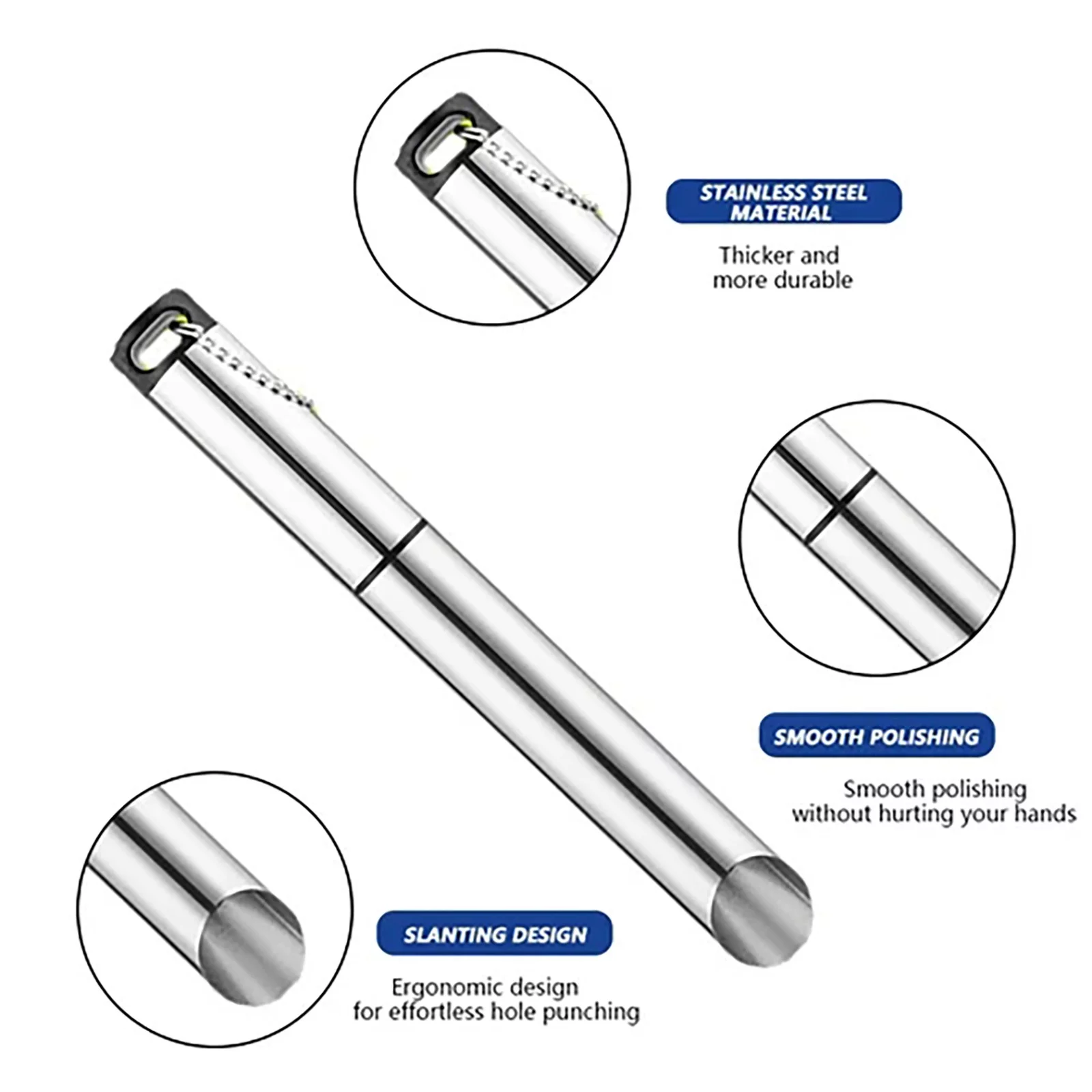 STAINLESS STEEL MATERIAL

Thicker and more durable

SMOOTH POLISHING

Smooth polishing without hurting your hands

SLANTING DESIGN

Ergonomic design for effortless hole punching