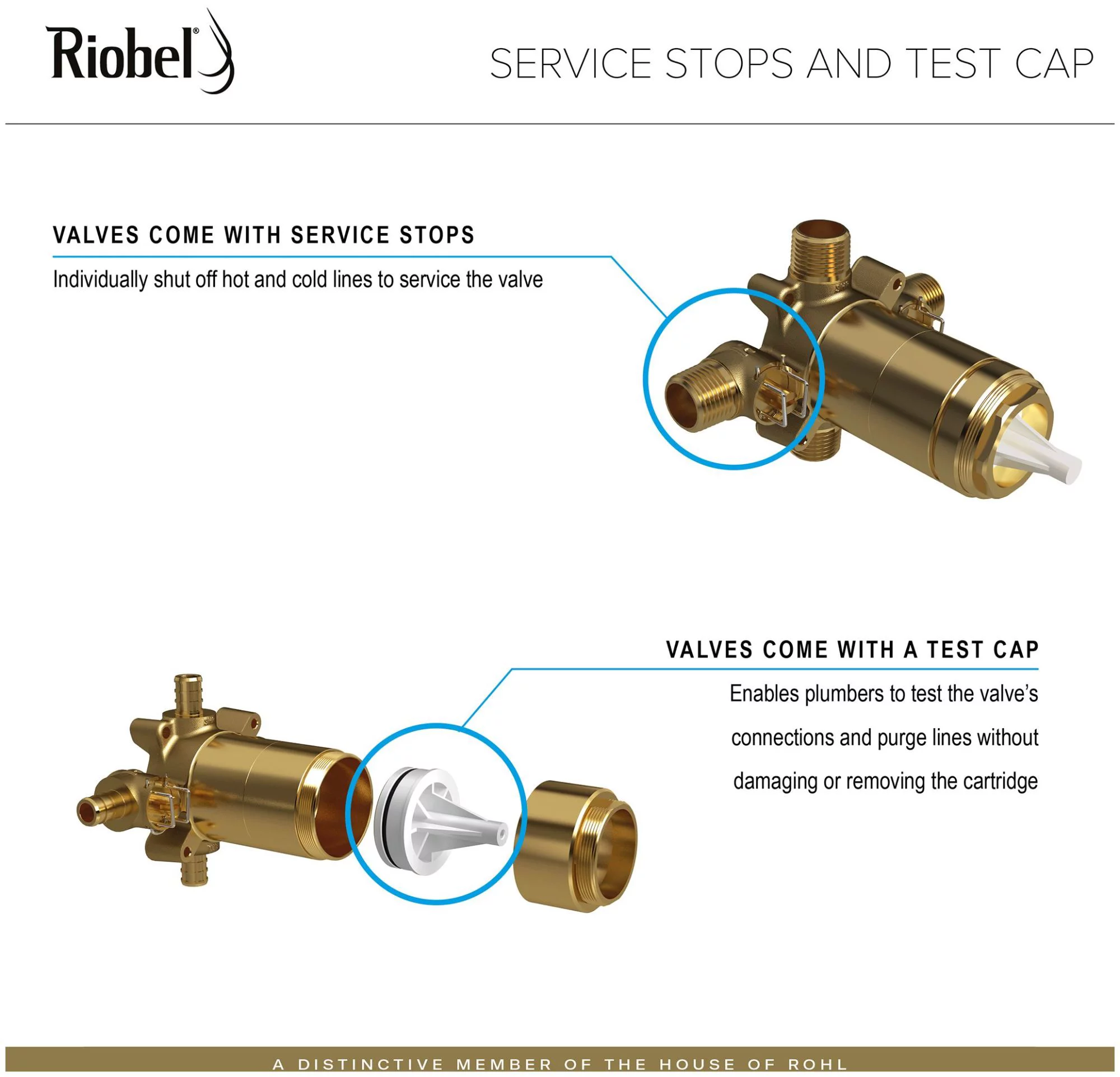 Riobel®

SERVICE STOPS AND TEST CAP

VALVES COME WITH SERVICE STOPS

Individually shut off hot and cold lines to service the valve

VALVES COME WITH A TEST CAP

Enables plumbers to test the valve's connections and purge lines without damaging or removing the cartridge

A DISTINCTIVE MEMBER OF THE HOUSE OF ROHL