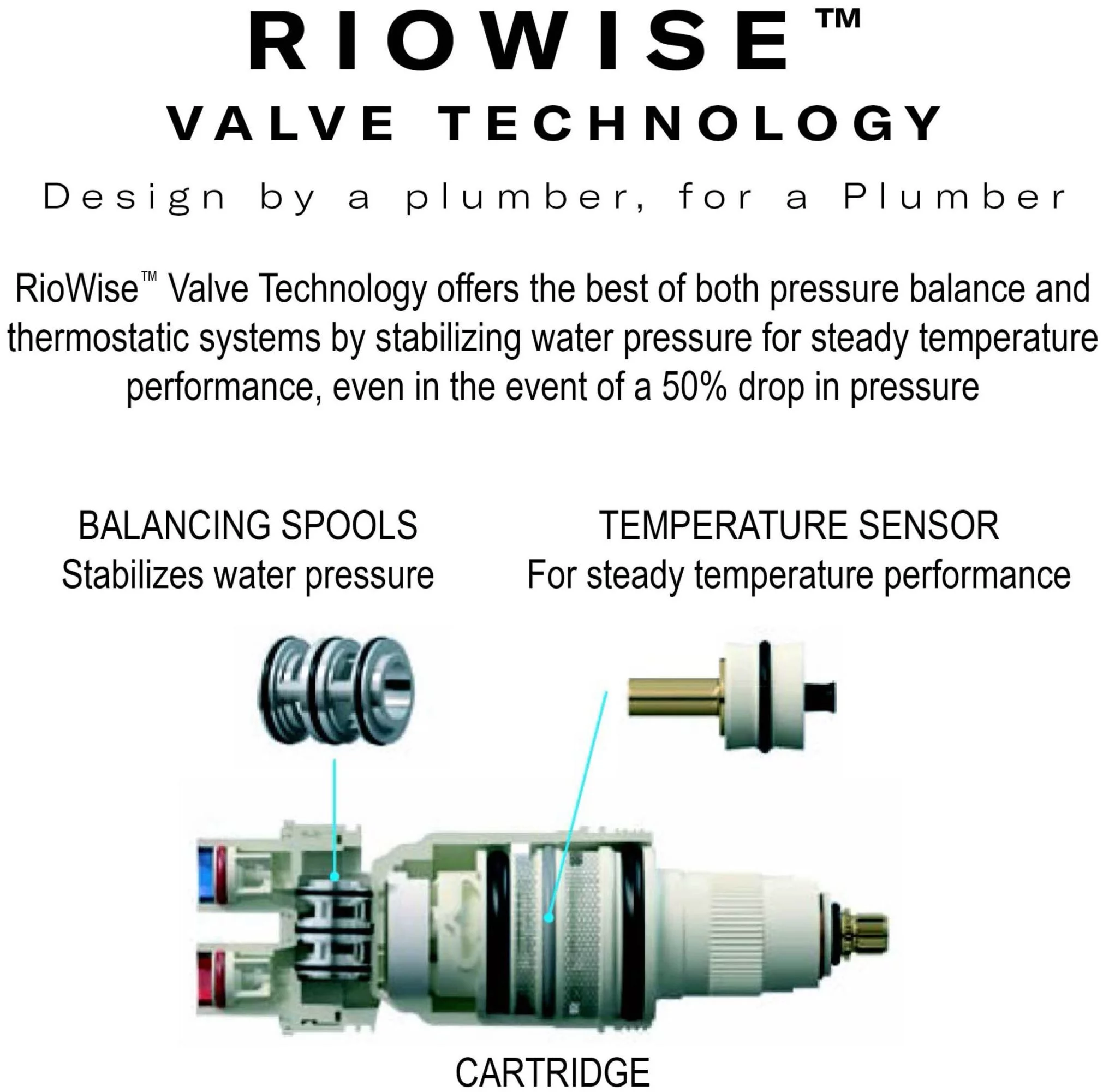 RIOWISE™
VALVE TECHNOLOGY
Design by a plumber, for a Plumber

RioWise™ Valve Technology offers the best of both pressure balance and thermostatic systems by stabilizing water pressure for steady temperature performance, even in the event of a 50% drop in pressure

BALANCING SPOOLS
Stabilizes water pressure

TEMPERATURE SENSOR
For steady temperature performance

CARTRIDGE