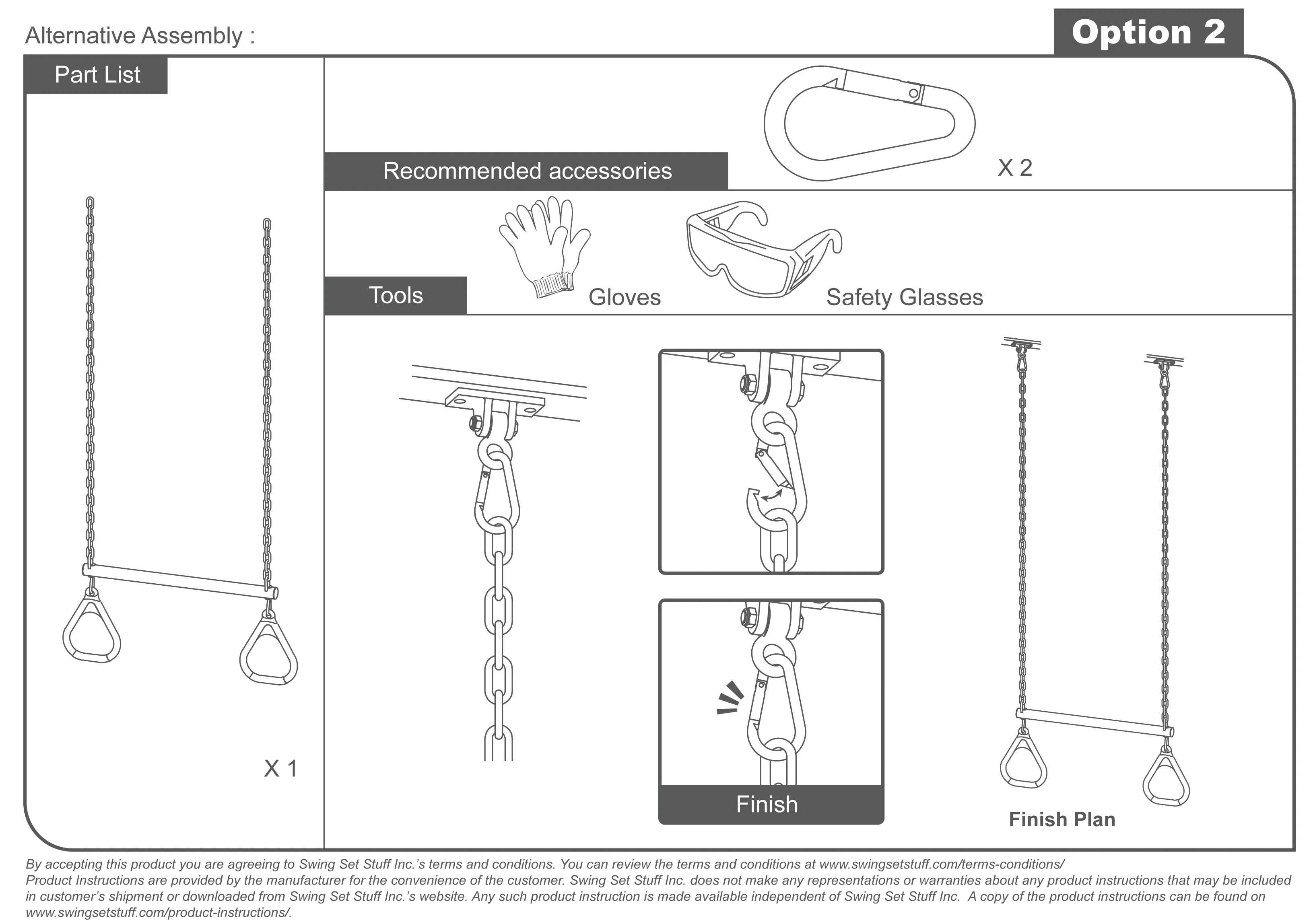 Alternative Assembly :

Option 2

Part List

X 1

Recommended accessories

X 2

Tools

Gloves

Safety Glasses

Finish

Finish Plan

By accepting this product you are agreeing to Swing Set Stuff Inc.'s terms and conditions. You can review the terms and conditions at www.swingsetstuff.com/terms-conditions/
Product Instructions are provided by the manufacturer for the convenience of the customer. Swing Set Stuff Inc. does not make any representations or warranties about any product instructions that may be included in customer's shipment or downloaded from Swing Set Stuff Inc.'s website. Any such product instruction is made available independent of Swing Set Stuff Inc. A copy of the product instructions can be found on www.swingsetstuff.com/product-instructions/.