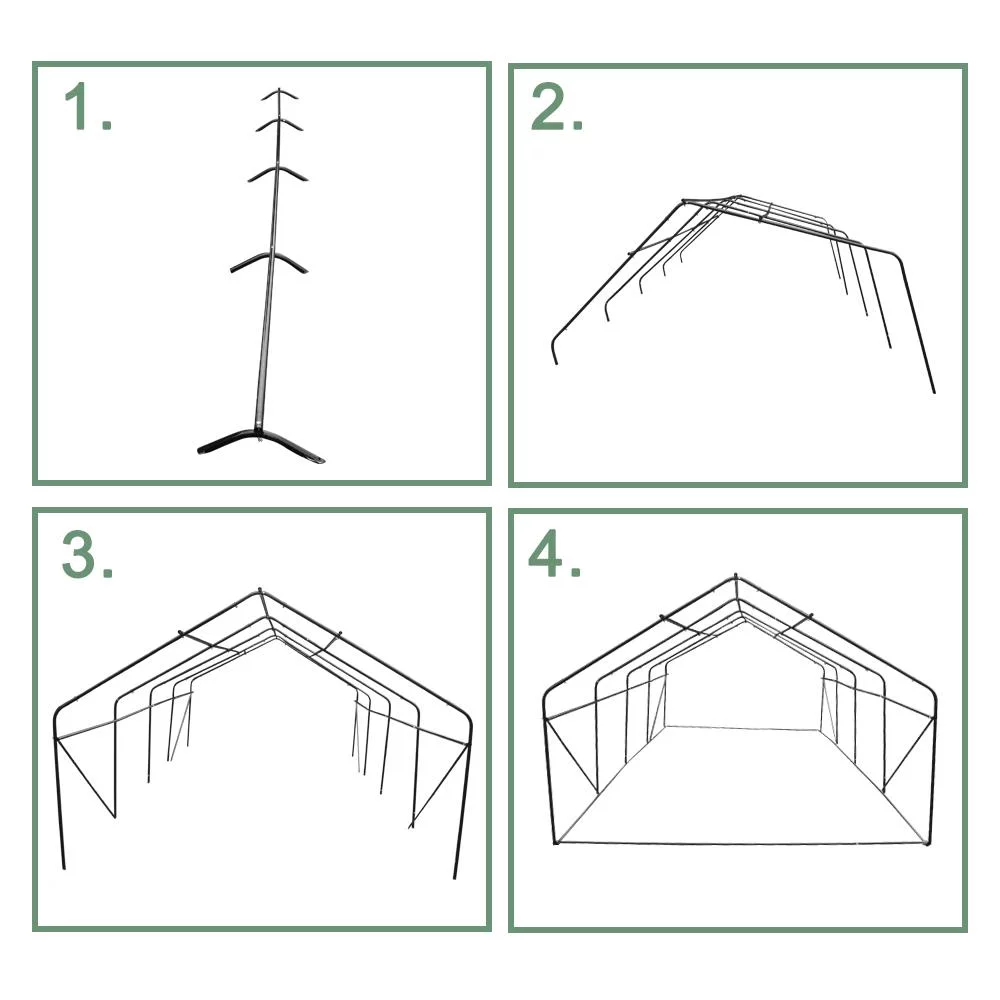 1.

2.

3.

4.