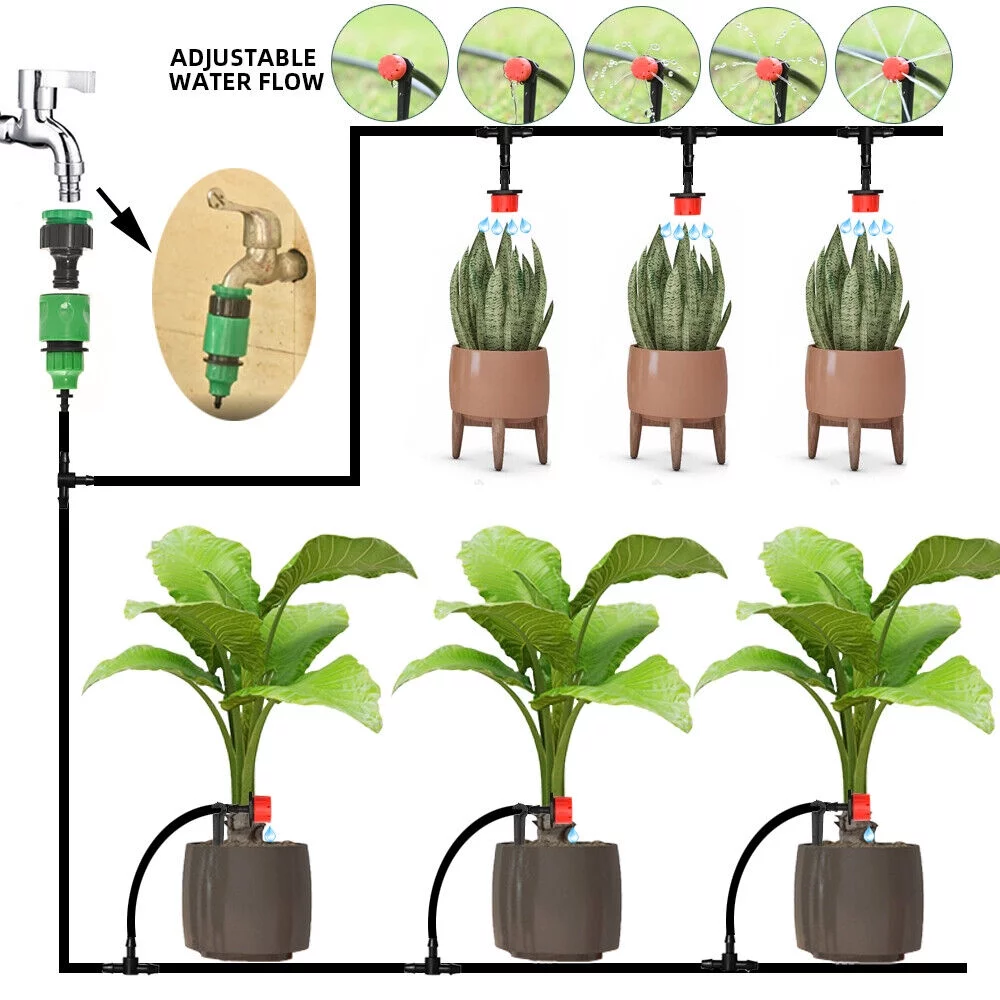 ADJUSTABLE WATER FLOW