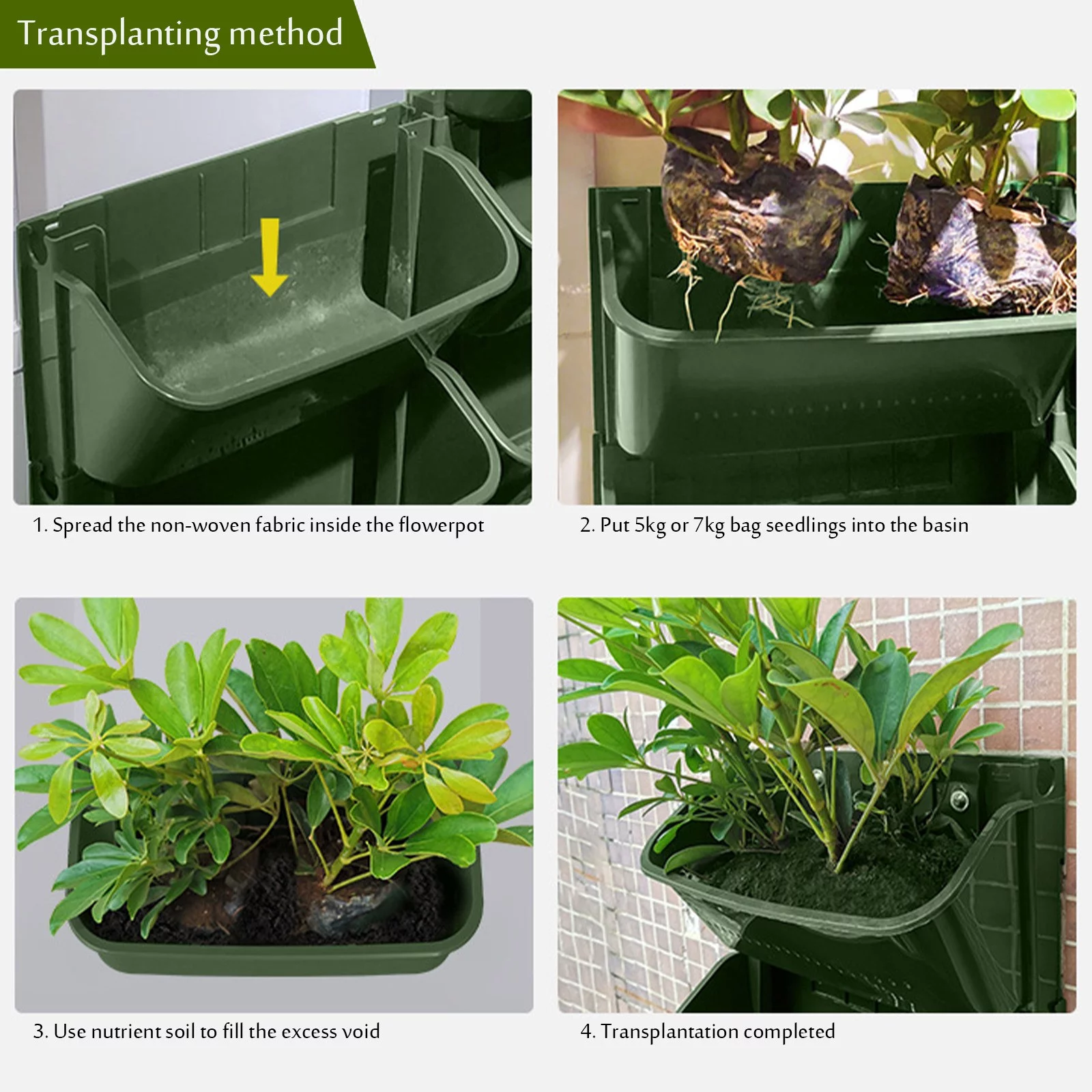 Transplanting method

1. Spread the non-woven fabric inside the flowerpot

2. Put 5kg or 7kg bag seedlings into the basin

3. Use nutrient soil to fill the excess void

4. Transplantation completed