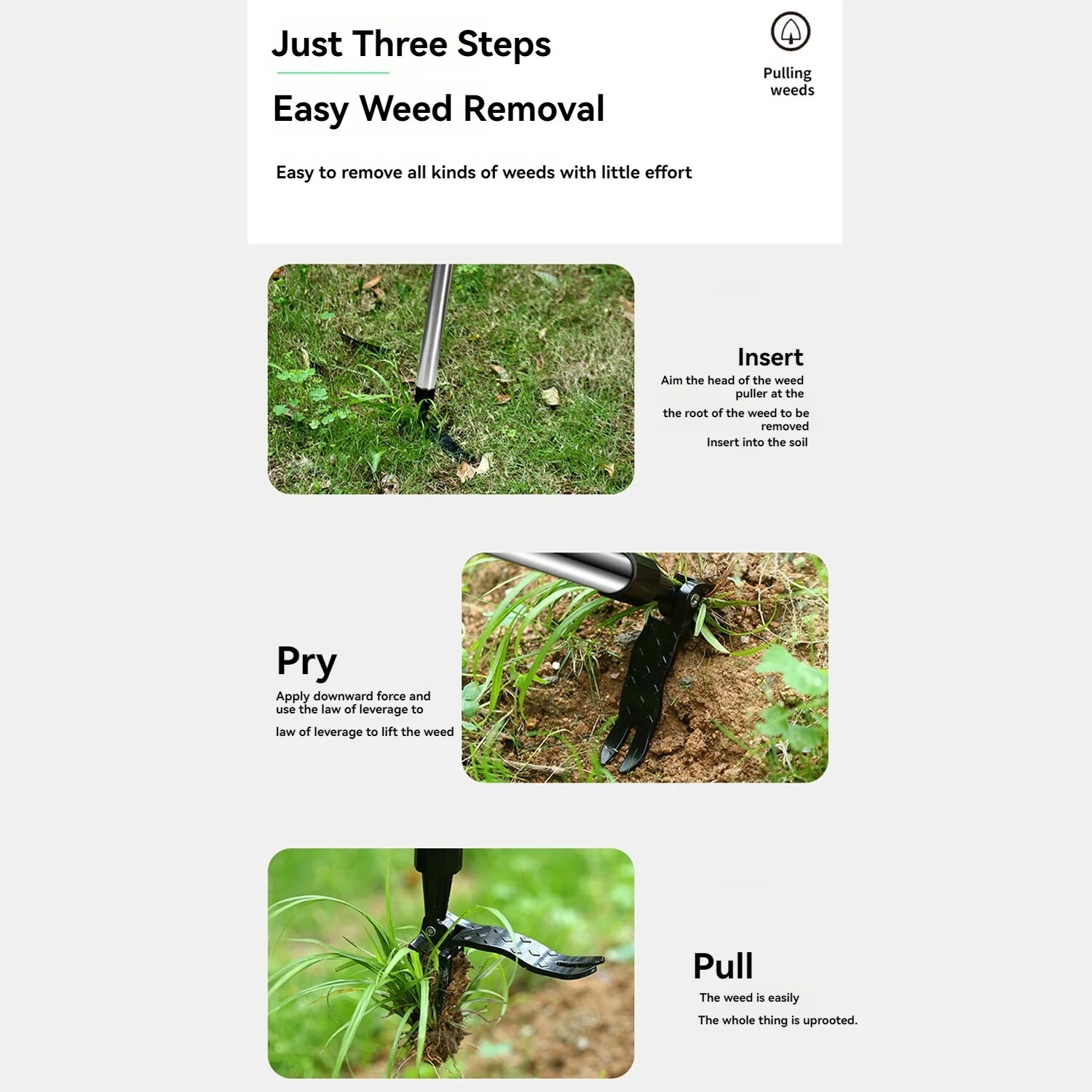 Just Three Steps

Easy Weed Removal

Pulling weeds

Easy to remove all kinds of weeds with little effort

Insert

Aim the head of the weed puller at the

the root of the weed to be removed

Insert into the soil

Pry

Apply downward force and use the law of leverage to

law of leverage to lift the weed

Pull

The weed is easily

The whole thing is uprooted.